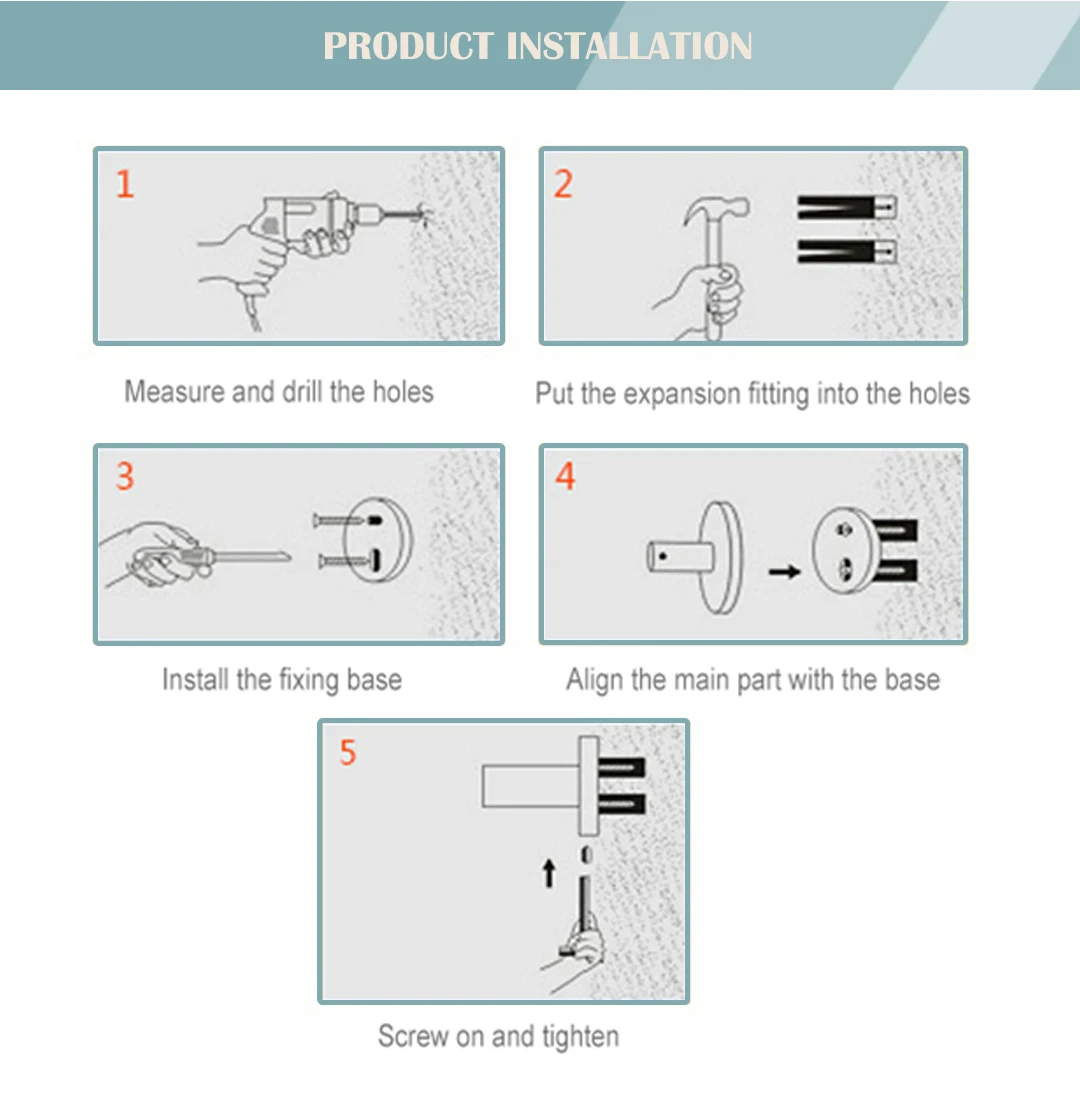 PRODUCT INSTALLATION

1

Measure and drill the holes

2

Put the expansion fitting into the holes

3

Install the fixing base

4

Align the main part with the base

5

Screw on and tighten