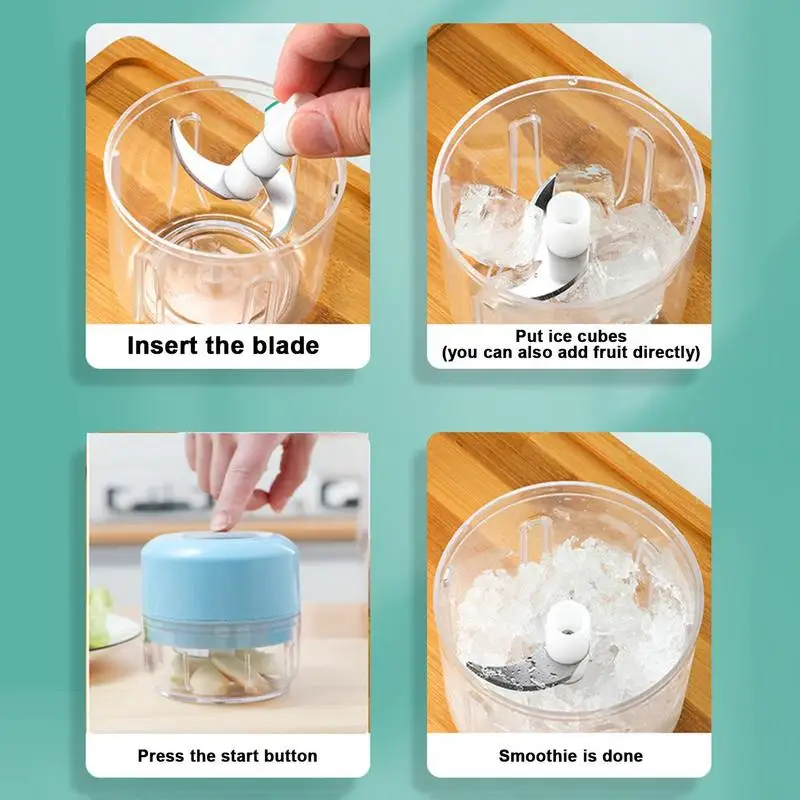 Insert the blade

Put ice cubes
(you can also add fruit directly)

Press the start button

Smoothie is done