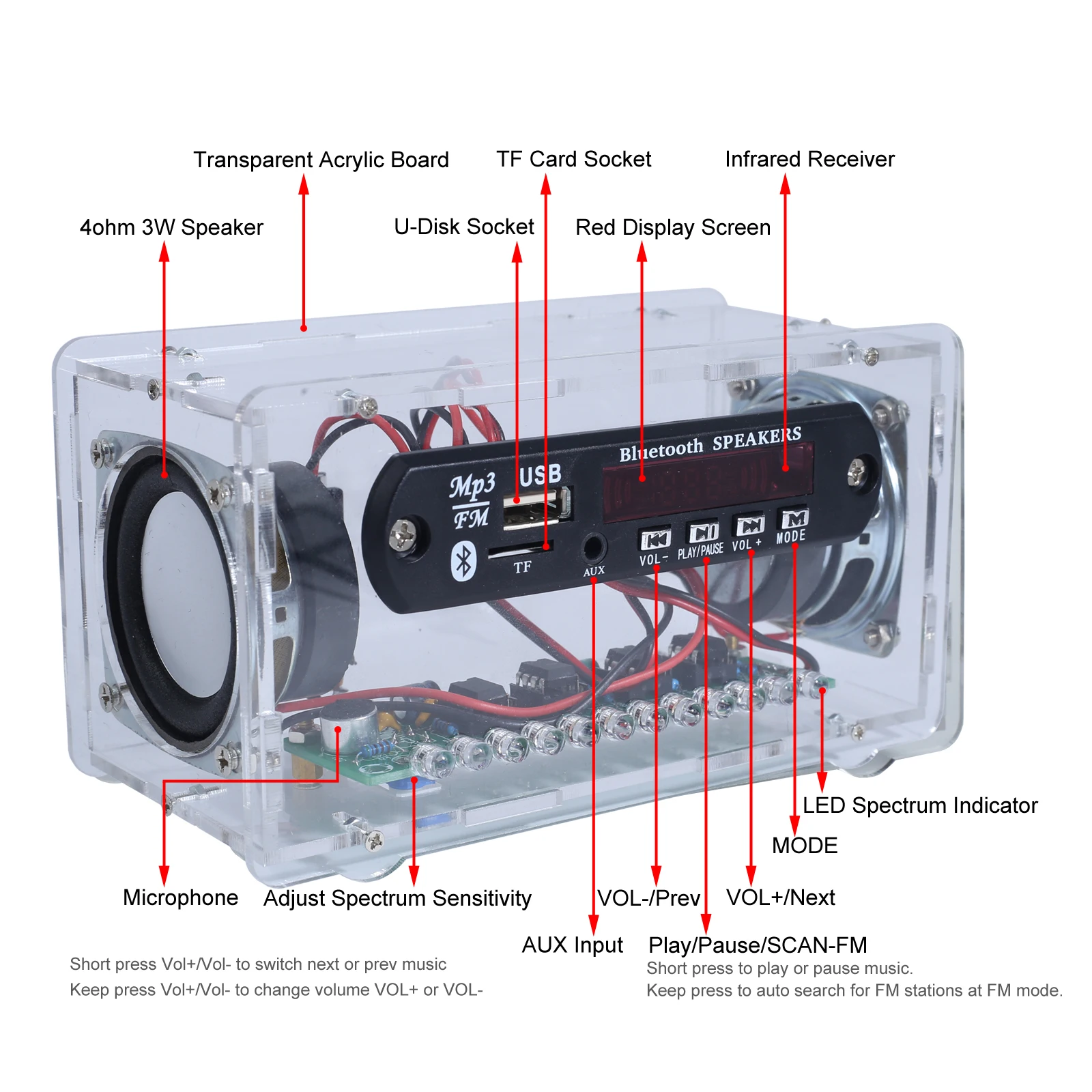 Transparent Acrylic Board
TF Card Socket
Infrared Receiver
4ohm 3W Speaker
U-Disk Socket
Red Display Screen

Bluetooth SPEAKERS
Mp3
FM
USB
TF
AUX
VOL-
PLAY/PAUSE
VOL+
MODE

LED Spectrum Indicator
MODE
Microphone
Adjust Spectrum Sensitivity
VOL-/Prev
VOL+/Next
AUX Input
Play/Pause/SCAN-FM

Short press Vol+/Vol- to switch next or prev music
Keep press Vol+/Vol- to change volume VOL+ or VOL-

Short press to play or pause music.
Keep press to auto search for FM stations at FM mode.