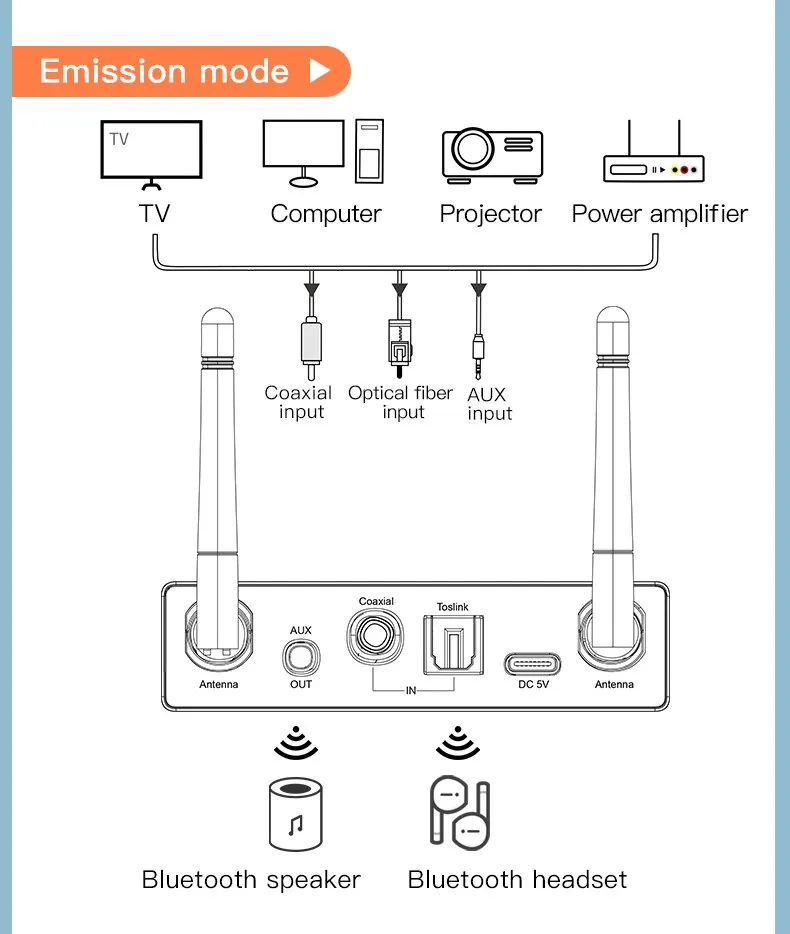 Emission mode

TV

TV

Computer

Projector

Power amplifier

Coaxial input

Optical fiber input

AUX input

Antenna

AUX

OUT

Coaxial

Toslink

IN

DC 5V

Antenna

Bluetooth speaker

Bluetooth headset