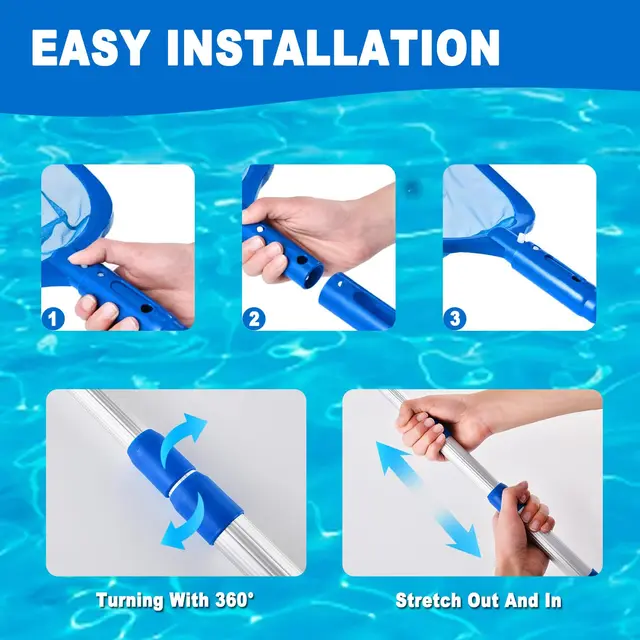 EASY INSTALLATION

1

2

3

Turning With 360°

Stretch Out And In