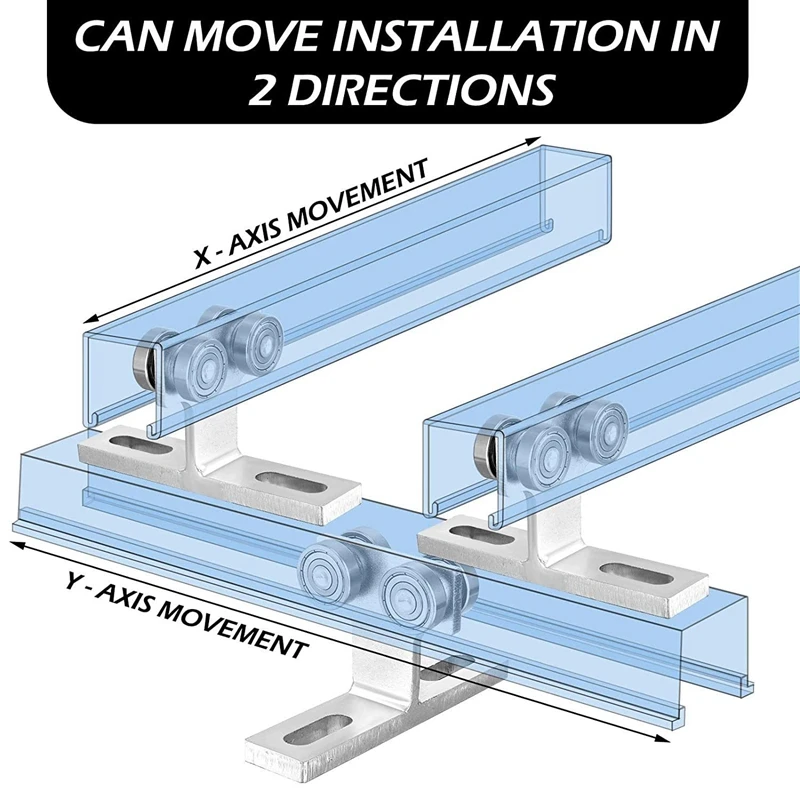 CAN MOVE INSTALLATION IN 2 DIRECTIONS

X - AXIS MOVEMENT

Y - AXIS MOVEMENT