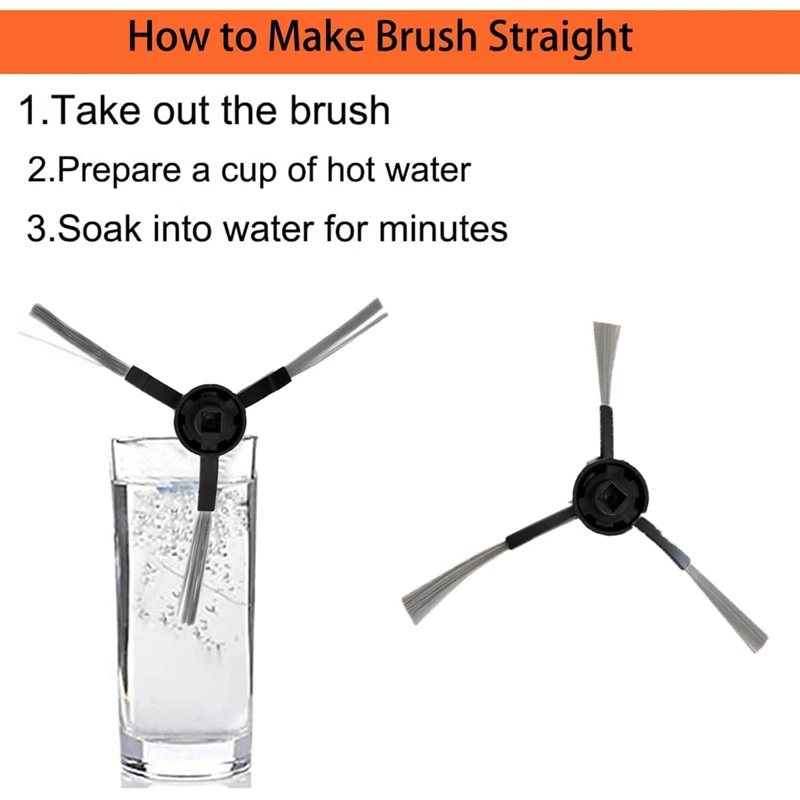 How to Make Brush Straight

1.Take out the brush

2.Prepare a cup of hot water

3.Soak into water for minutes