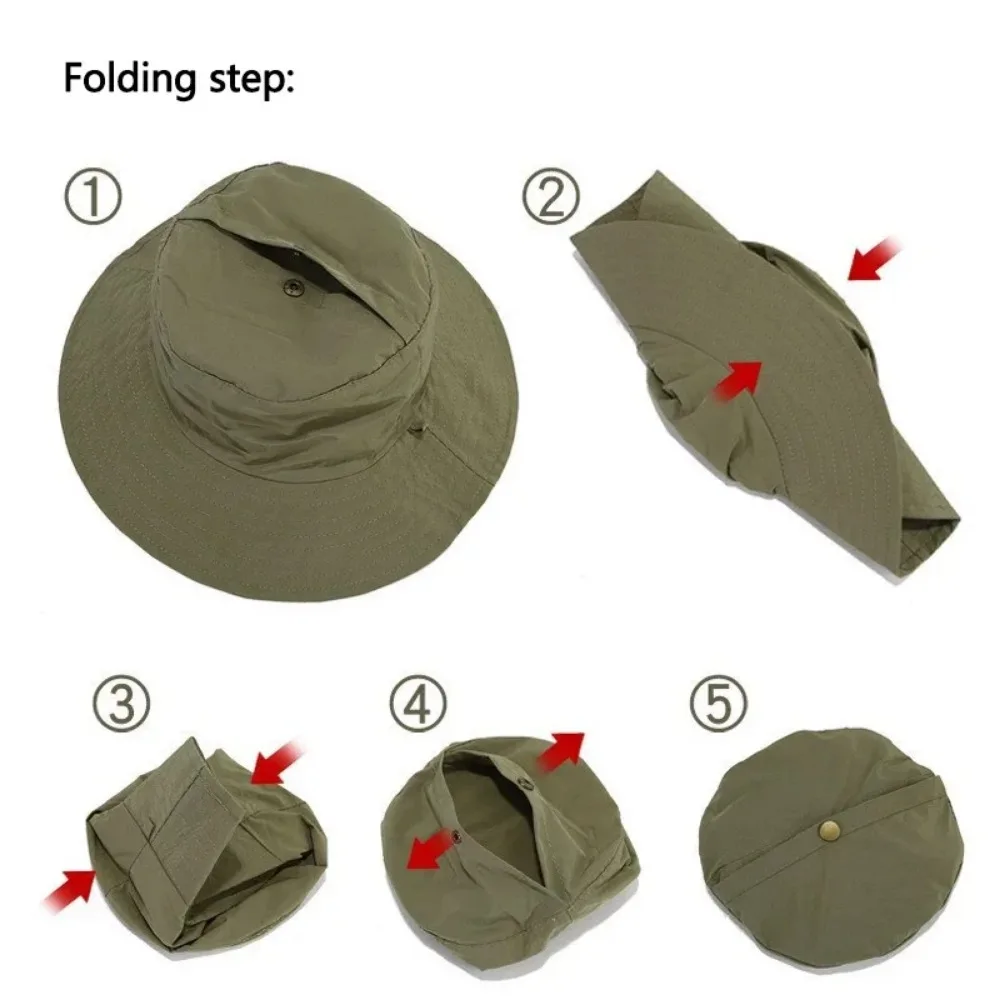 Folding step:

①

②

③

④

⑤