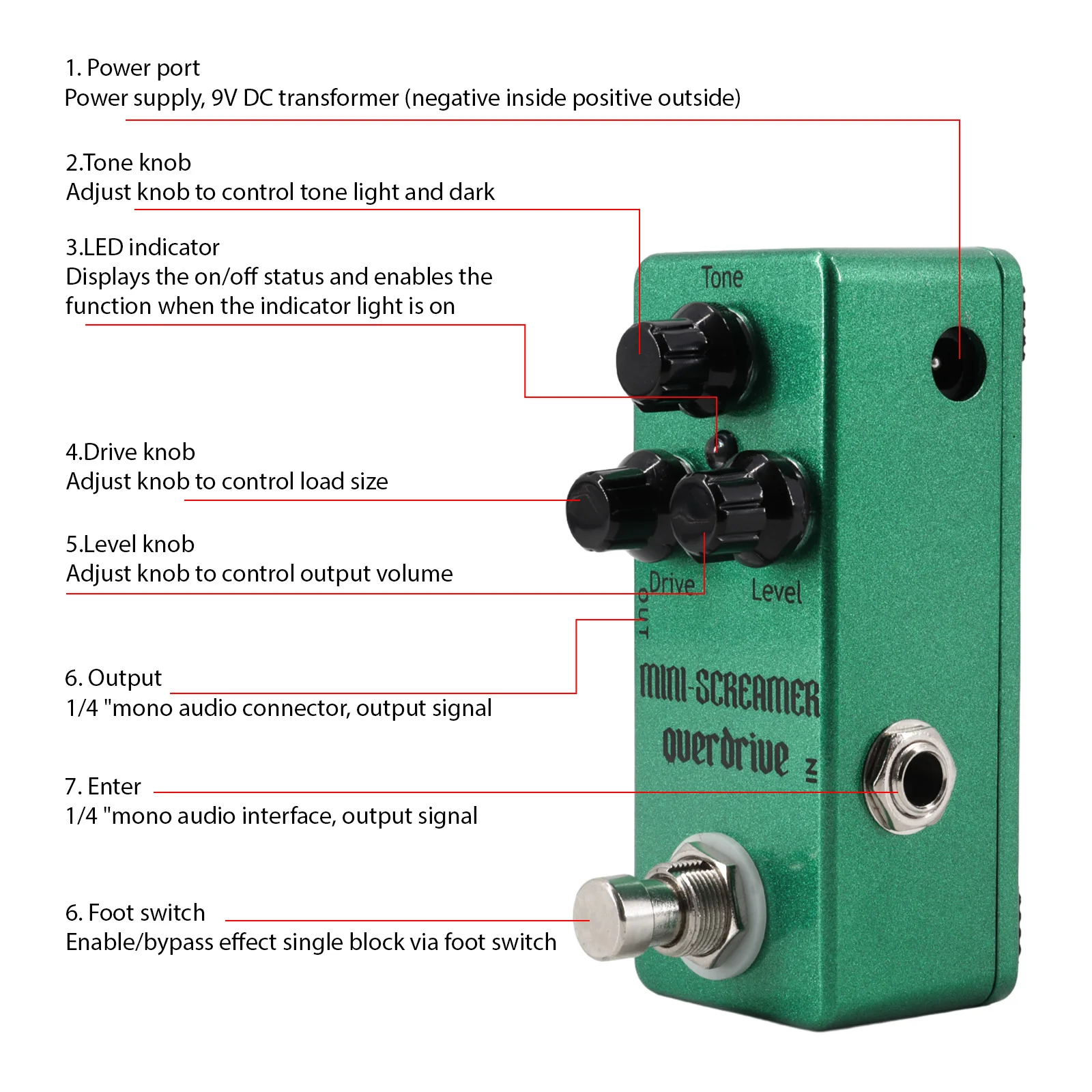 1. Power port
Power supply, 9V DC transformer (negative inside positive outside)

2.Tone knob
Adjust knob to control tone light and dark

3.LED indicator
Displays the on/off status and enables the function when the indicator light is on

4.Drive knob
Adjust knob to control load size

5.Level knob
Adjust knob to control output volume

6. Output
1/4 "mono audio connector, output signal

7. Enter
1/4 "mono audio interface, output signal

6. Foot switch
Enable/bypass effect single block via foot switch

Tone

Drive

Level

OUT

MINI-SCREAMER
Overdrive

IN