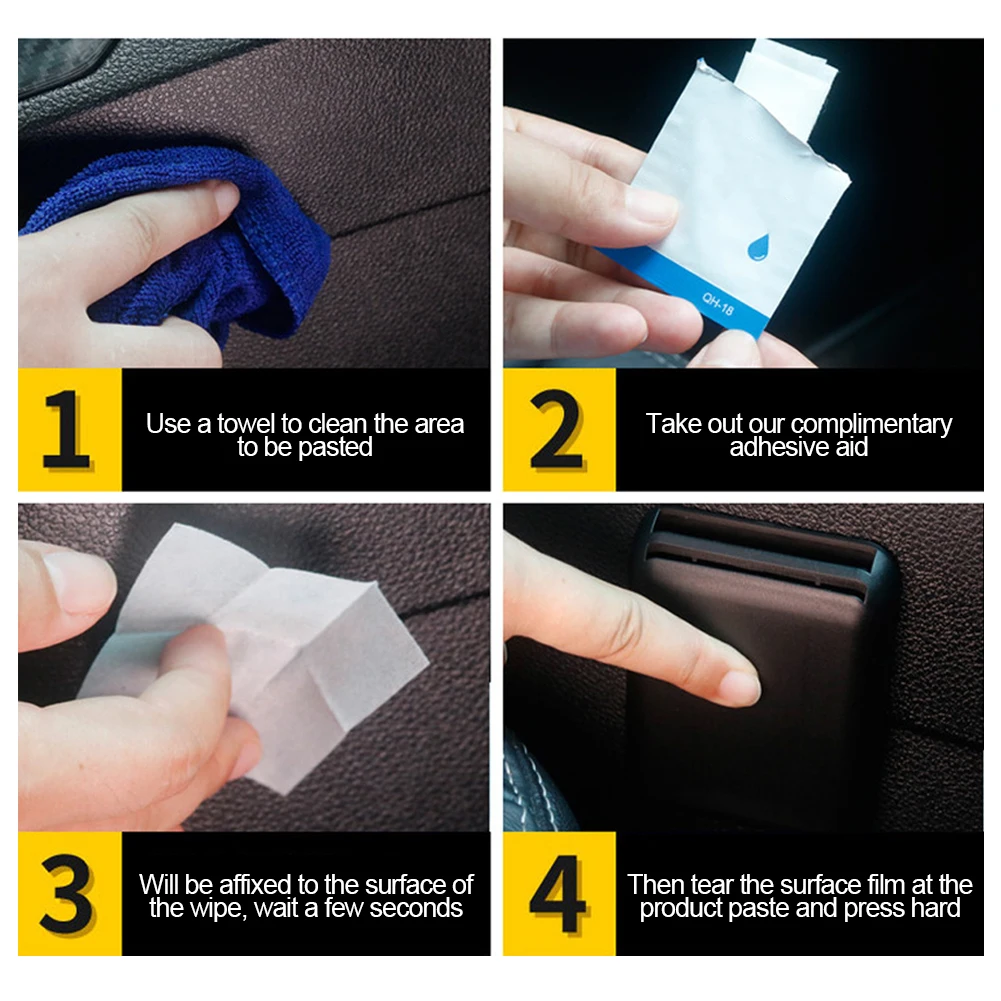 QH-18

1

Use a towel to clean the area to be pasted

2

Take out our complimentary adhesive aid

3

Will be affixed to the surface of the wipe, wait a few seconds

4

Then tear the surface film at the product paste and press hard