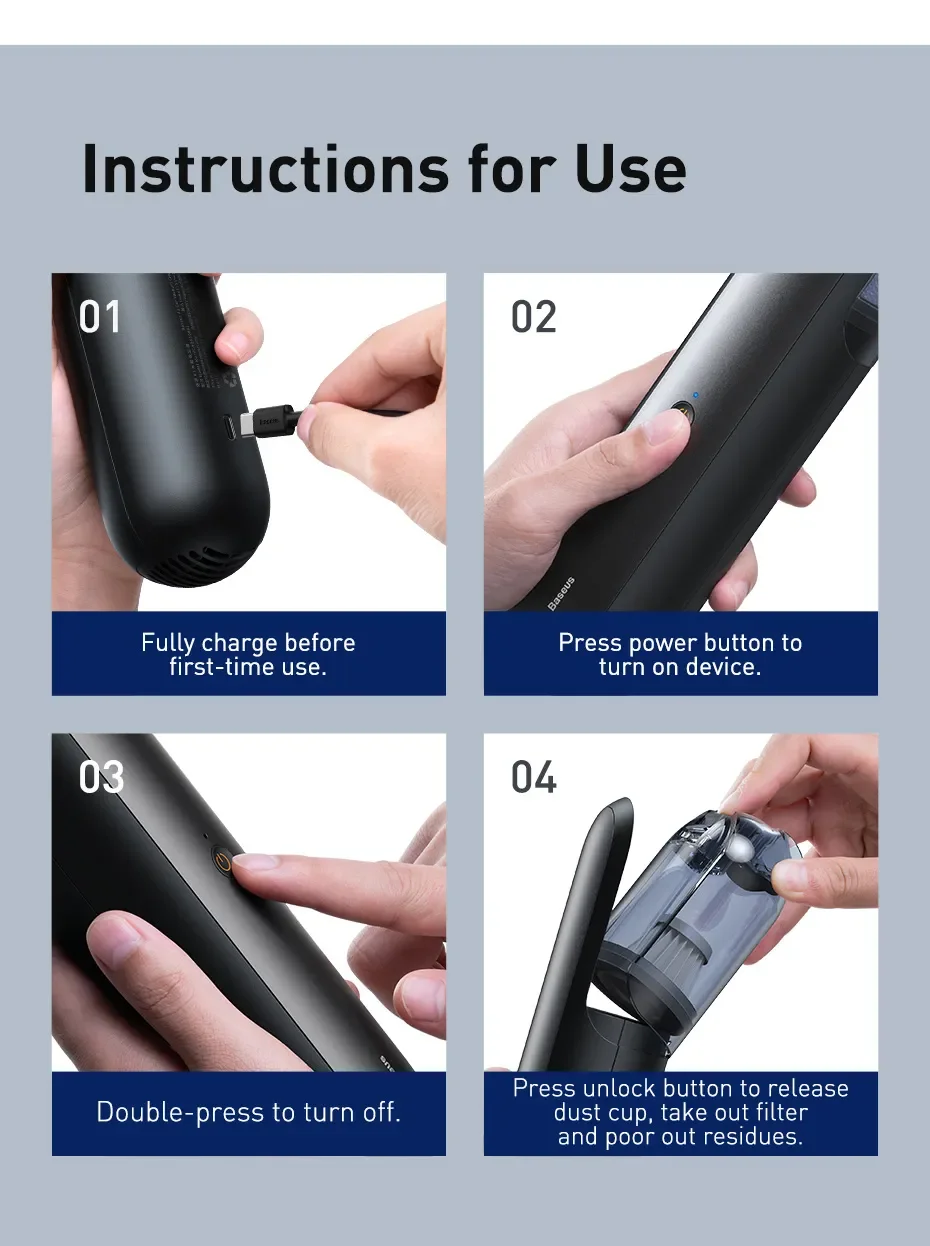 Instructions for Use

01

Fully charge before first-time use.

02

Baseus

Press power button to turn on device.

03

Double-press to turn off.

04

Press unlock button to release dust cup, take out filter and poor out residues.