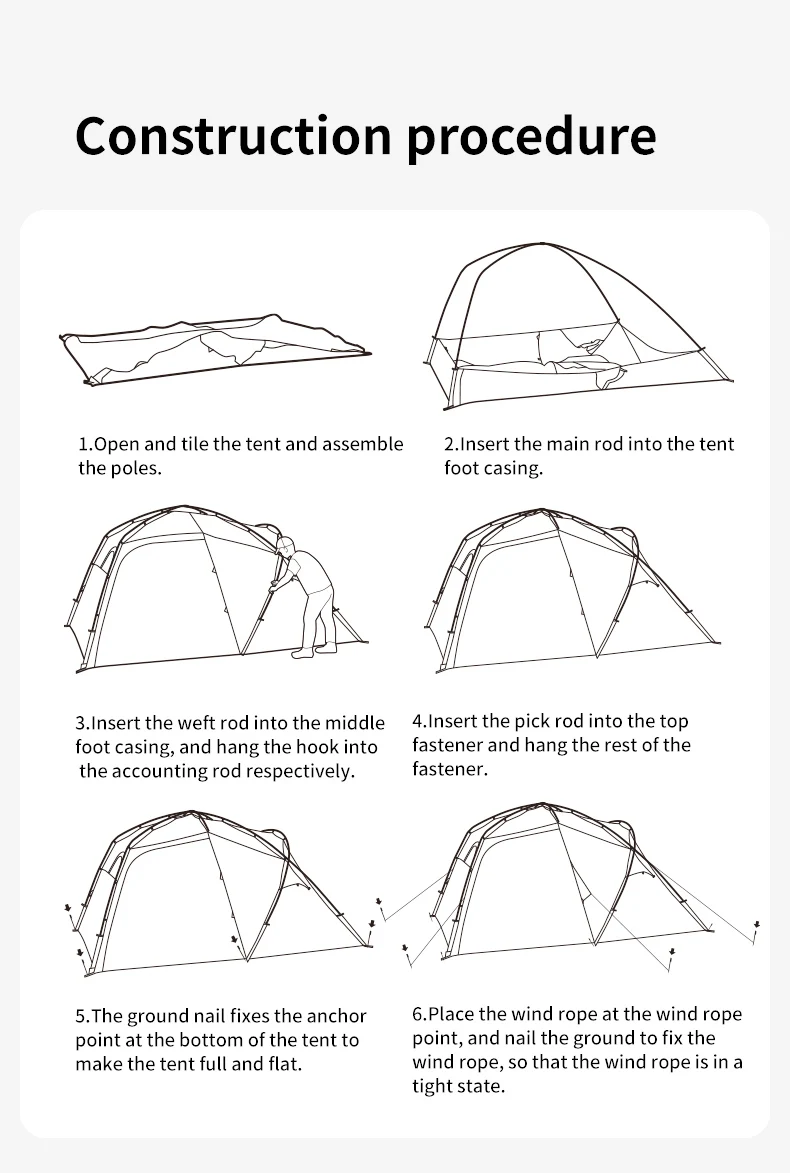 Construction procedure

1.Open and tile the tent and assemble the poles.

2.Insert the main rod into the tent foot casing.

3.Insert the weft rod into the middle foot casing, and hang the hook into the accounting rod respectively.

4.Insert the pick rod into the top fastener and hang the rest of the fastener.

5.The ground nail fixes the anchor point at the bottom of the tent to make the tent full and flat.

6.Place the wind rope at the wind rope point, and nail the ground to fix the wind rope, so that the wind rope is in a tight state.