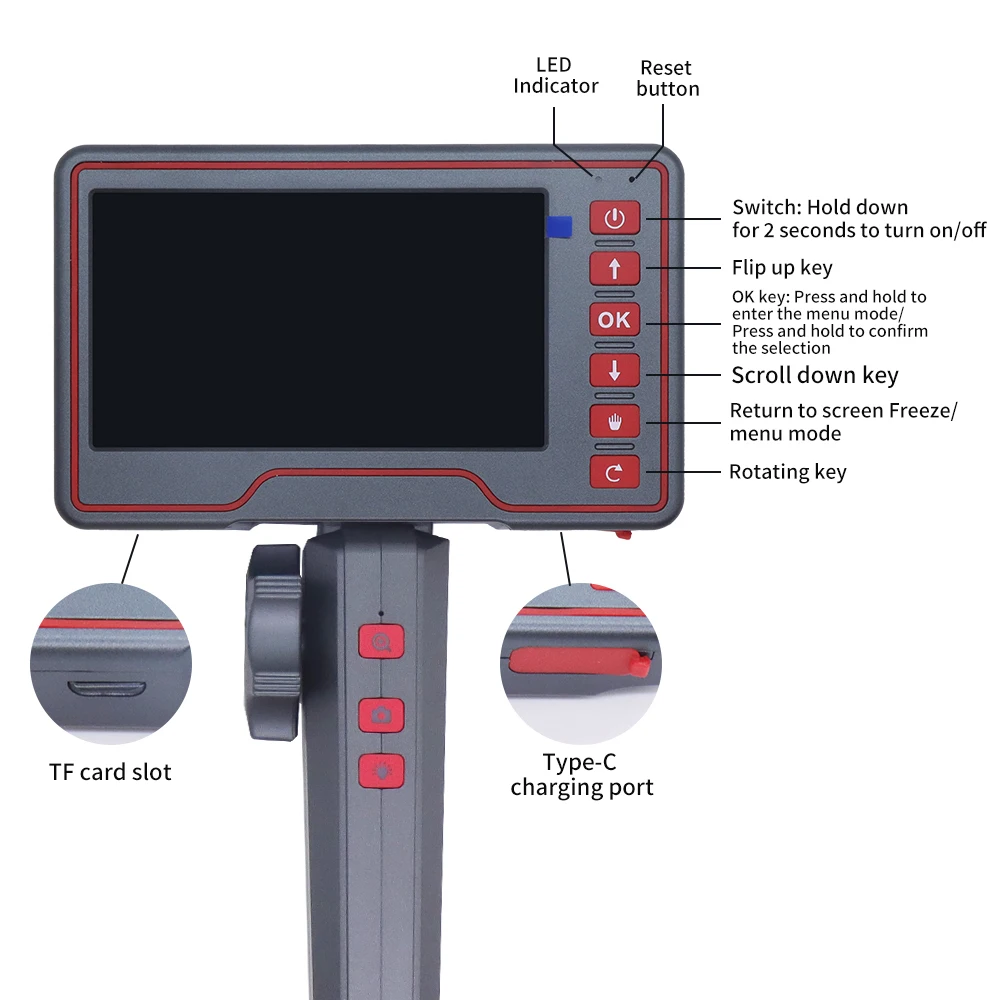 LED Indicator

Reset button

Switch: Hold down for 2 seconds to turn on/off

Flip up key

OK

OK key: Press and hold to enter the menu mode/ Press and hold to confirm the selection

Scroll down key

Return to screen Freeze/ menu mode

Rotating key

TF card slot

Type-C charging port