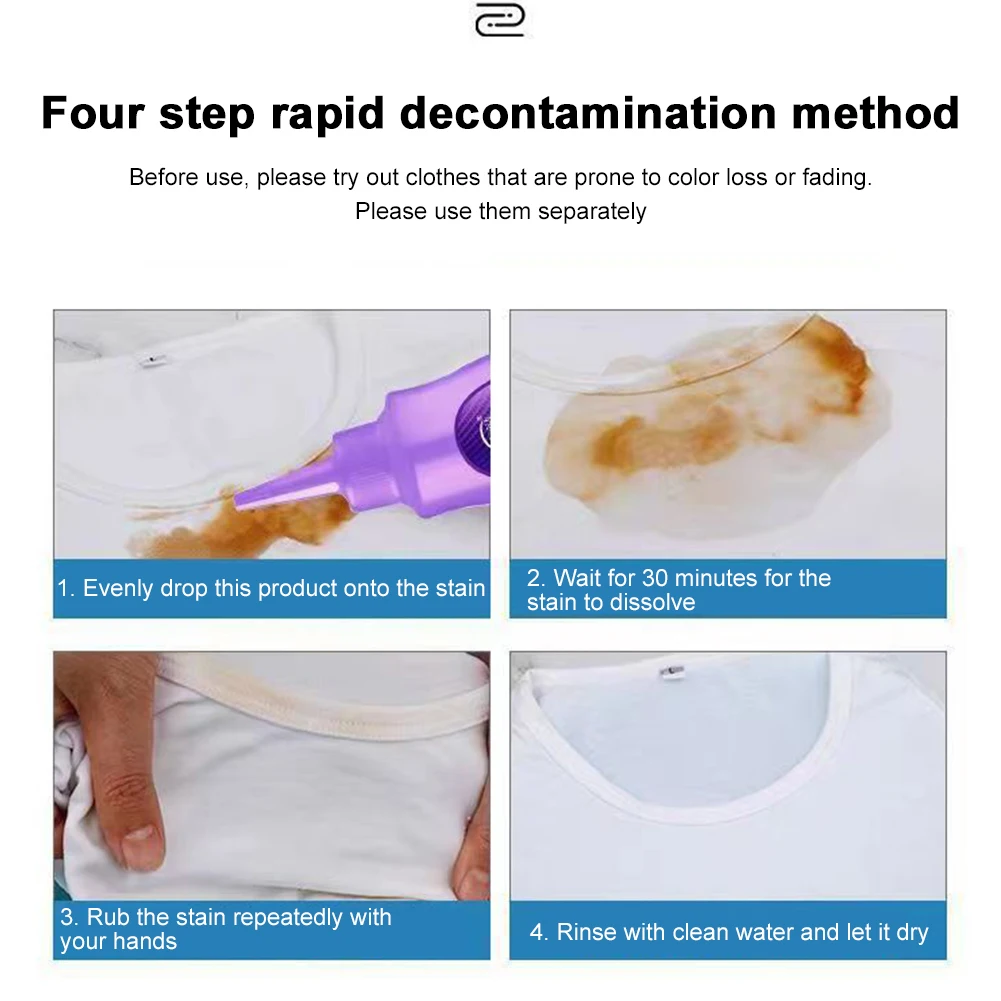 Four step rapid decontamination method

Before use, please try out clothes that are prone to color loss or fading. Please use them separately

1. Evenly drop this product onto the stain

2. Wait for 30 minutes for the stain to dissolve

3. Rub the stain repeatedly with your hands

4. Rinse with clean water and let it dry