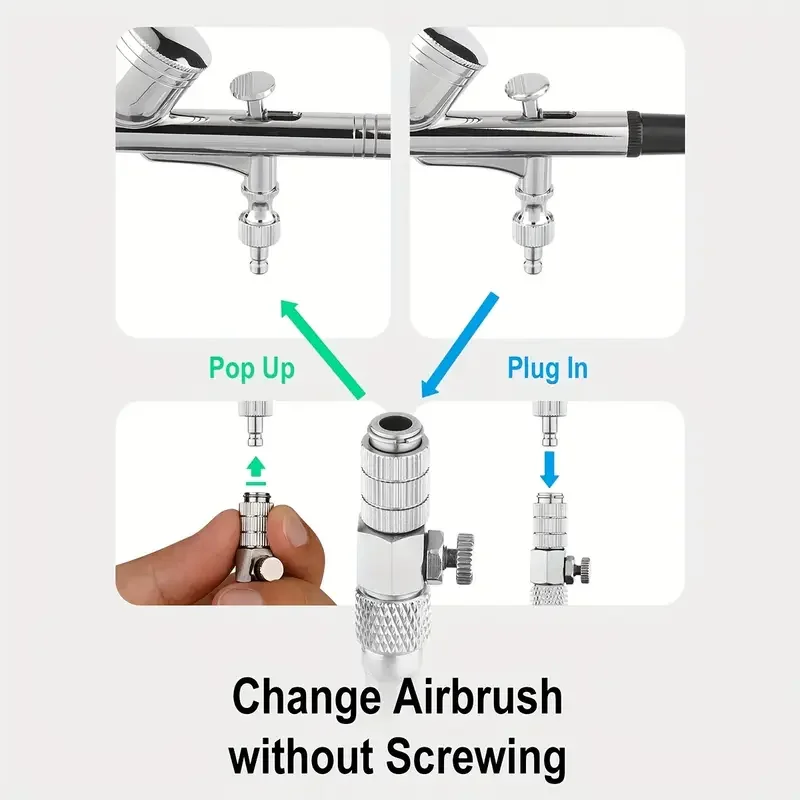 Pop Up

Plug In

Change Airbrush without Screwing