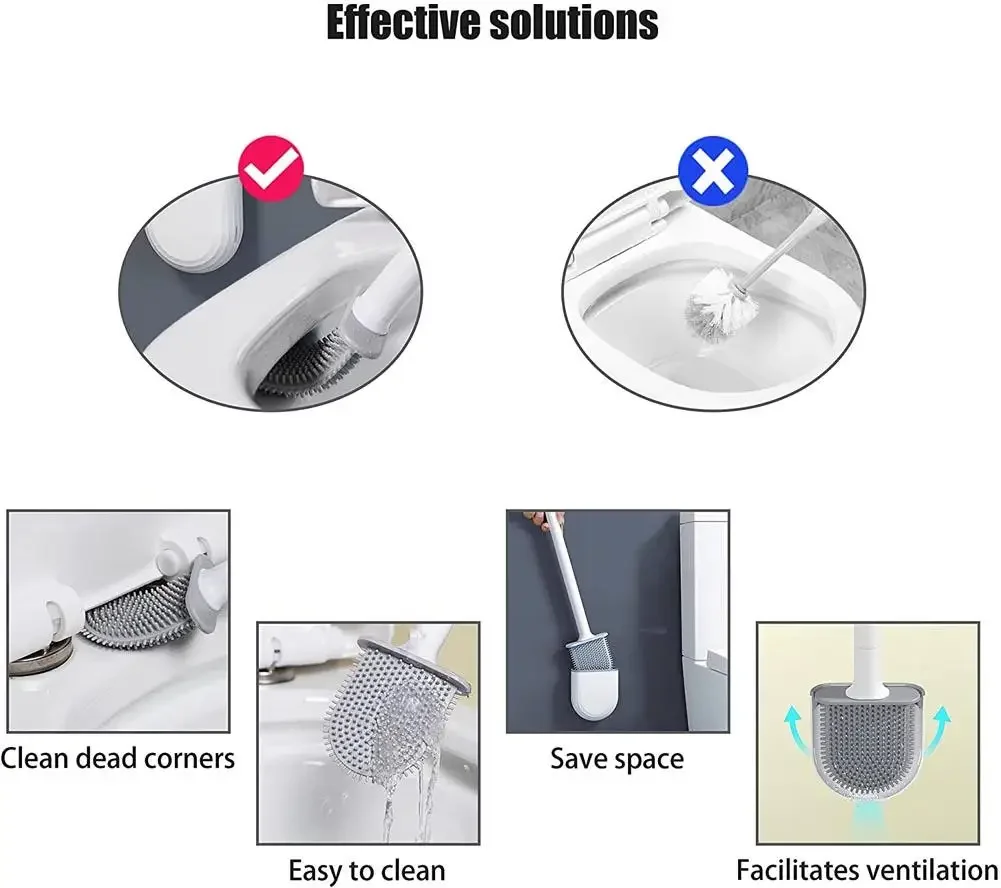 Effective solutions

Clean dead corners

Easy to clean

Save space

Facilitates ventilation