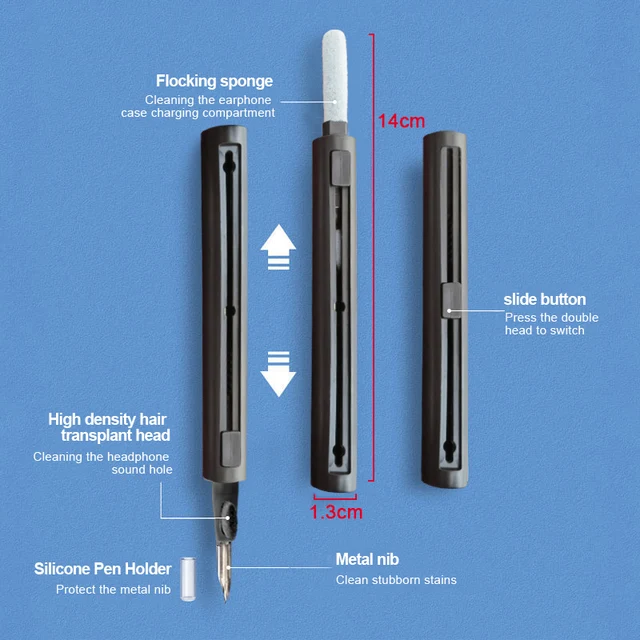 Flocking sponge
Cleaning the earphone case charging compartment

14cm

slide button
Press the double head to switch

High density hair transplant head
Cleaning the headphone sound hole

1.3cm

Silicone Pen Holder
Protect the metal nib

Metal nib
Clean stubborn stains