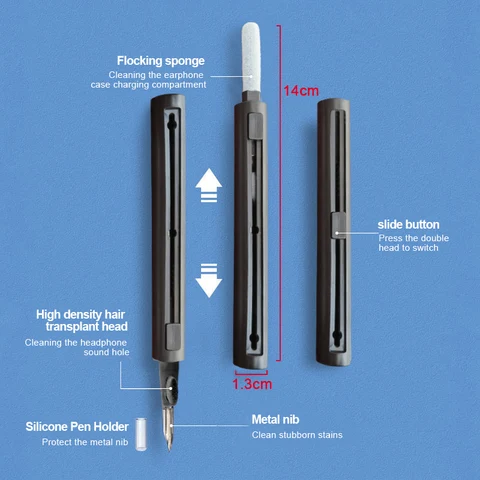 Flocking sponge
Cleaning the earphone case charging compartment

14cm

slide button
Press the double head to switch

High density hair transplant head
Cleaning the headphone sound hole

1.3cm

Silicone Pen Holder
Protect the metal nib

Metal nib
Clean stubborn stains