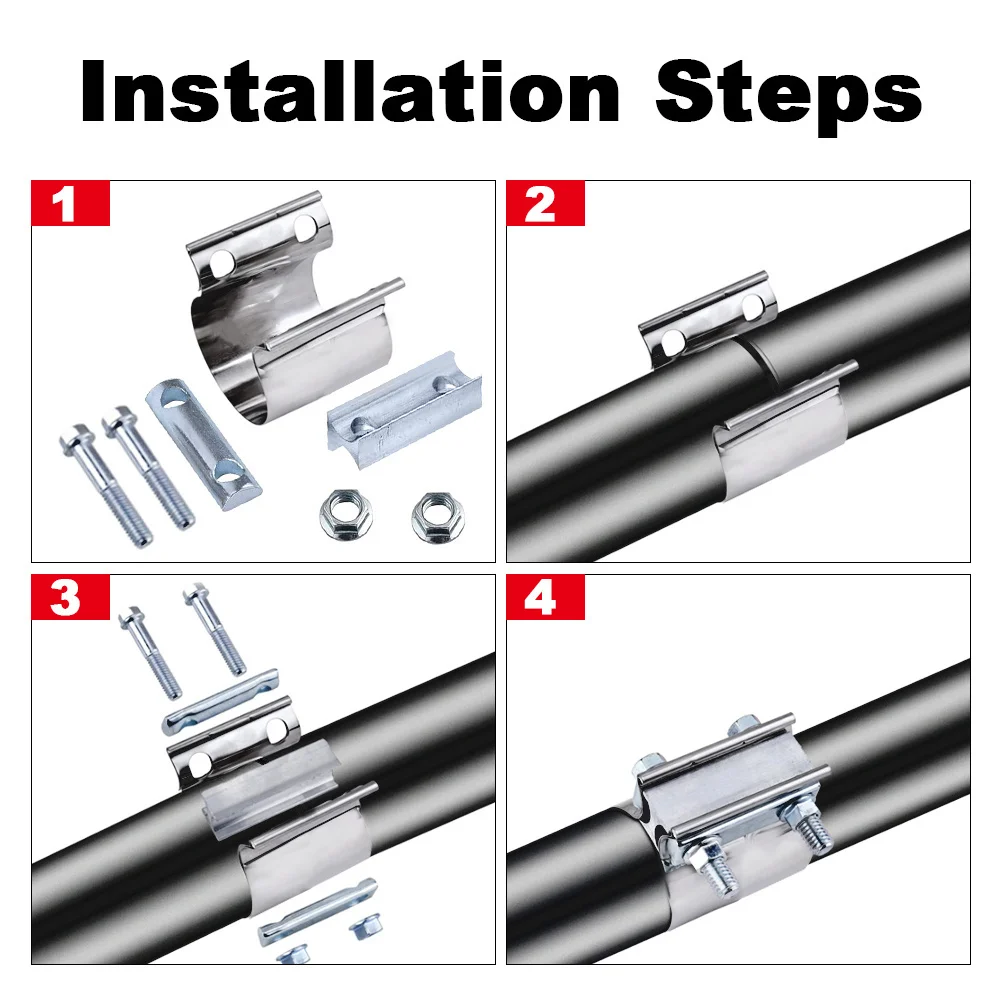 Installation Steps

1

2

3

4