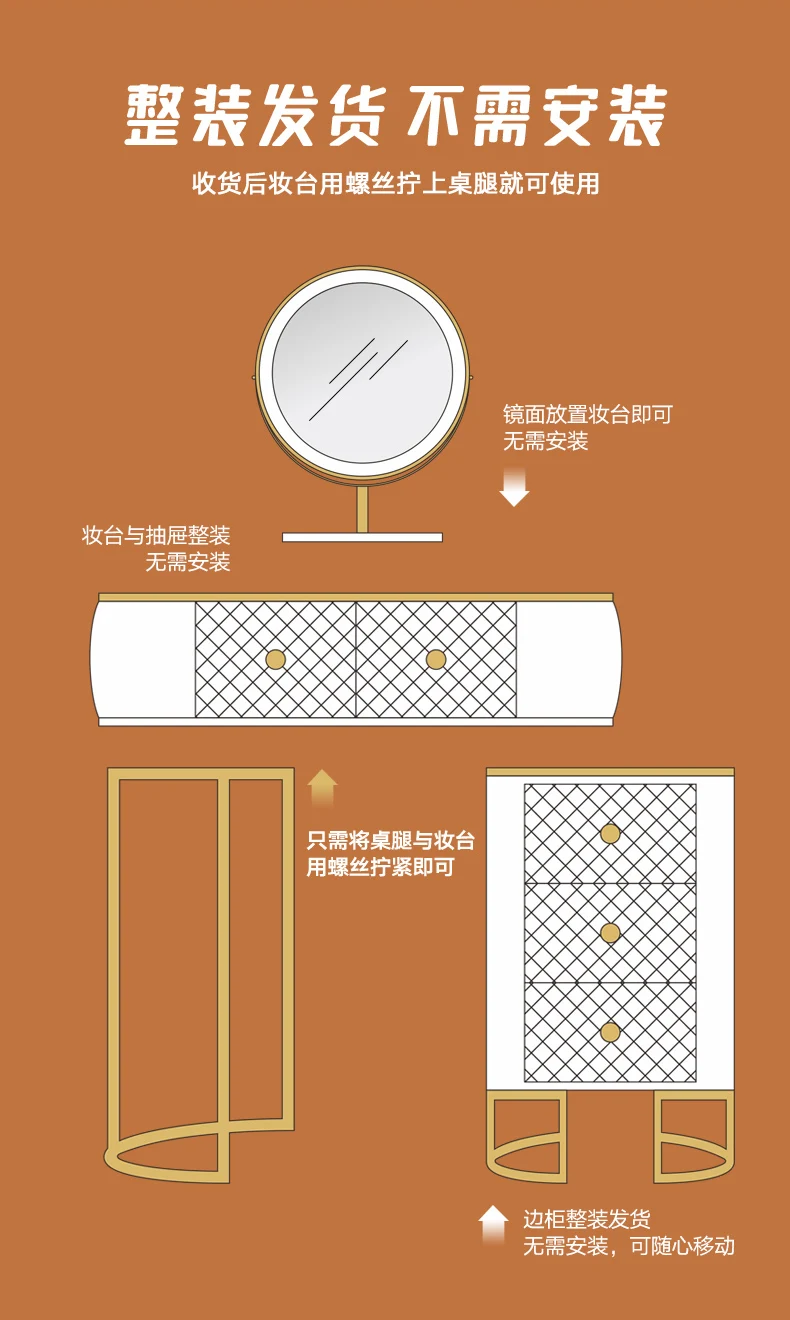 整装发货 不需安装

收货后妆台用螺丝拧上桌腿就可使用

镜面放置妆台即可
无需安装

妆台与抽屉整装
无需安装

只需将桌腿与妆台
用螺丝拧紧即可

边柜整装发货
无需安装，可随心移动