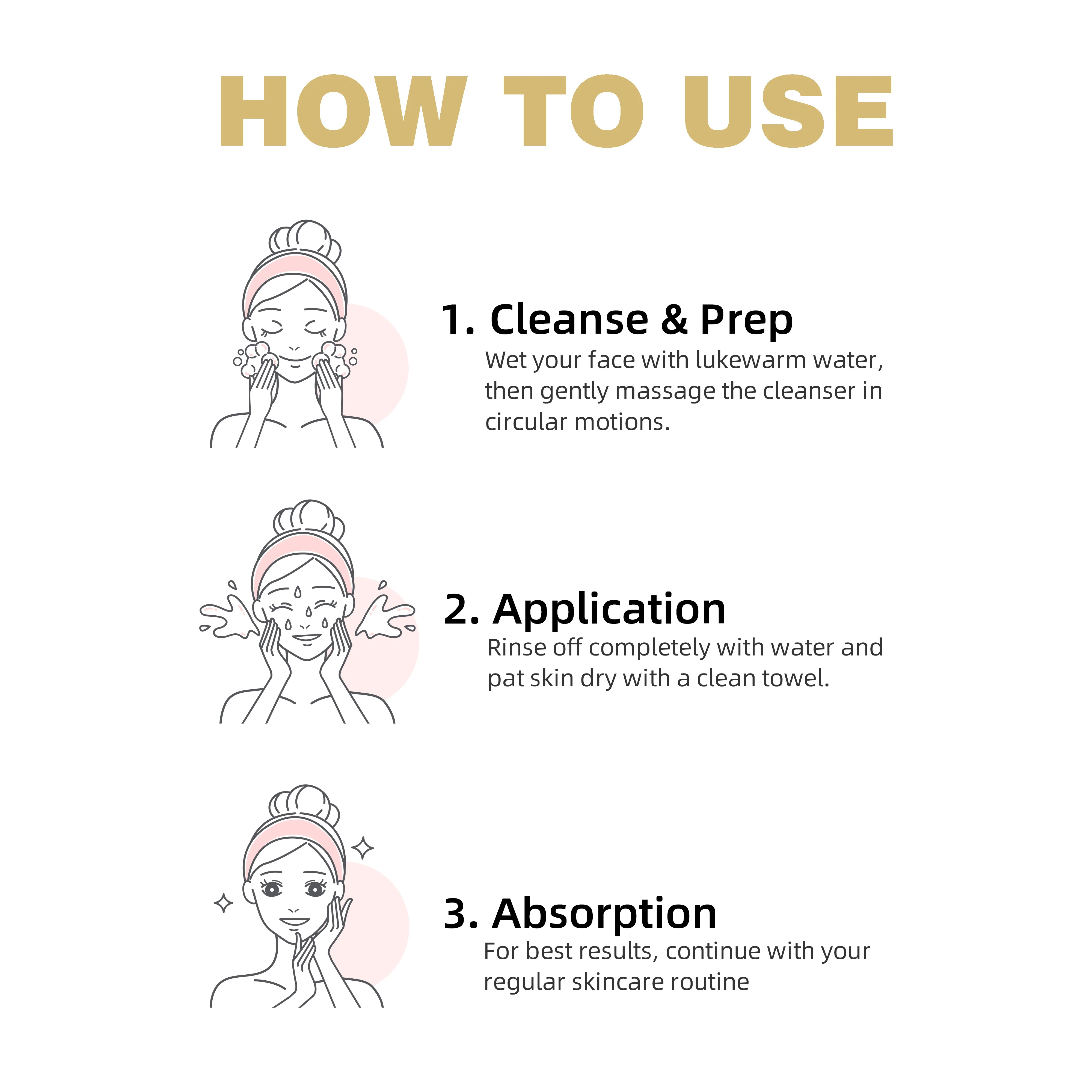 HOW TO USE

1. Cleanse & Prep
Wet your face with lukewarm water, then gently massage the cleanser in circular motions.

2. Application
Rinse off completely with water and pat skin dry with a clean towel.

3. Absorption
For best results, continue with your regular skincare routine