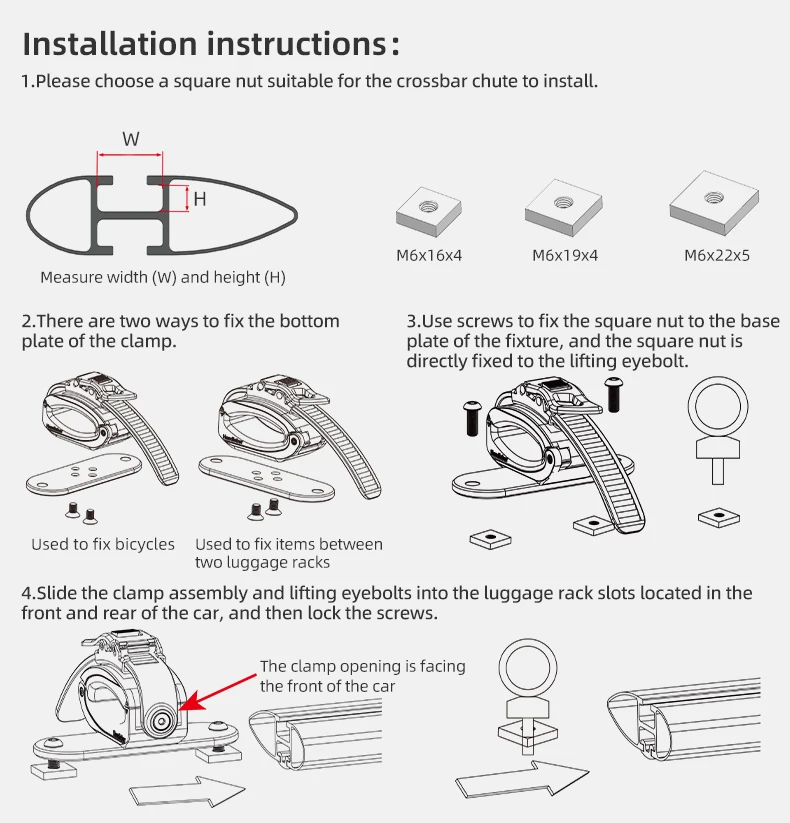 Installation instructions:

1.Please choose a square nut suitable for the crossbar chute to install.

W

H

Measure width (W) and height (H)

M6x16x4

M6x19x4

M6x22x5

2.There are two ways to fix the bottom plate of the clamp.

Used to fix bicycles

Used to fix items between two luggage racks

3.Use screws to fix the square nut to the base plate of the fixture, and the square nut is directly fixed to the lifting eyebolt.

4.Slide the clamp assembly and lifting eyebolts into the luggage rack slots located in the front and rear of the car, and then lock the screws.

The clamp opening is facing the front of the car