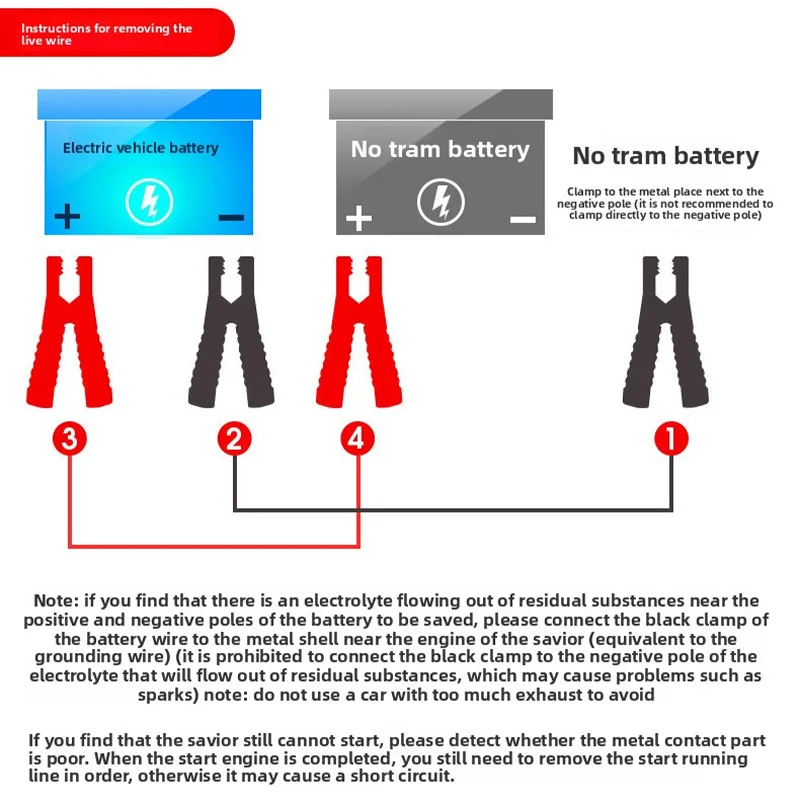 Instructions for removing the live wire

Electric vehicle battery

+ −

No tram battery

+ −

No tram battery

Clamp to the metal place next to the negative pole (it is not recommended to clamp directly to the negative pole)

3 2 4 1

Note: if you find that there is an electrolyte flowing out of residual substances near the positive and negative poles of the battery to be saved, please connect the black clamp of the battery wire to the metal shell near the engine of the savior (equivalent to the grounding wire) (it is prohibited to connect the black clamp to the negative pole of the electrolyte that will flow out of residual substances, which may cause problems such as sparks) note: do not use a car with too much exhaust to avoid

If you find that the savior still cannot start, please detect whether the metal contact part is poor. When the start engine is completed, you still need to remove the start running line in order, otherwise it may cause a short circuit.