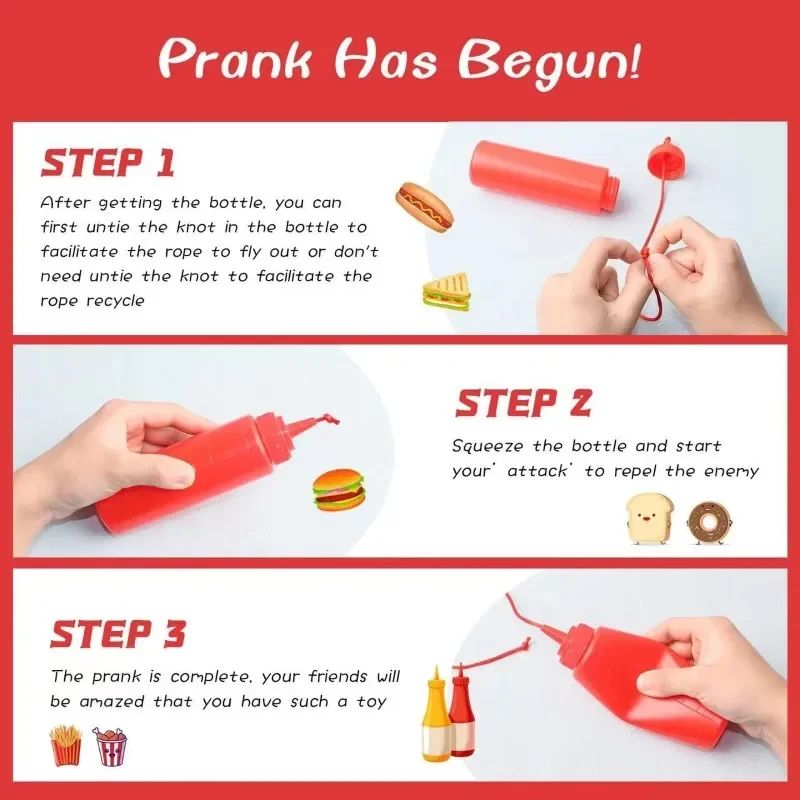 Prank Has Begun!

STEP 1

After getting the bottle, you can first untie the knot in the bottle to facilitate the rope to fly out or don't need untie the knot to facilitate the rope recycle

STEP 2

Squeeze the bottle and start your' attack' to repel the enemy

STEP 3

The prank is complete, your friends will be amazed that you have such a toy