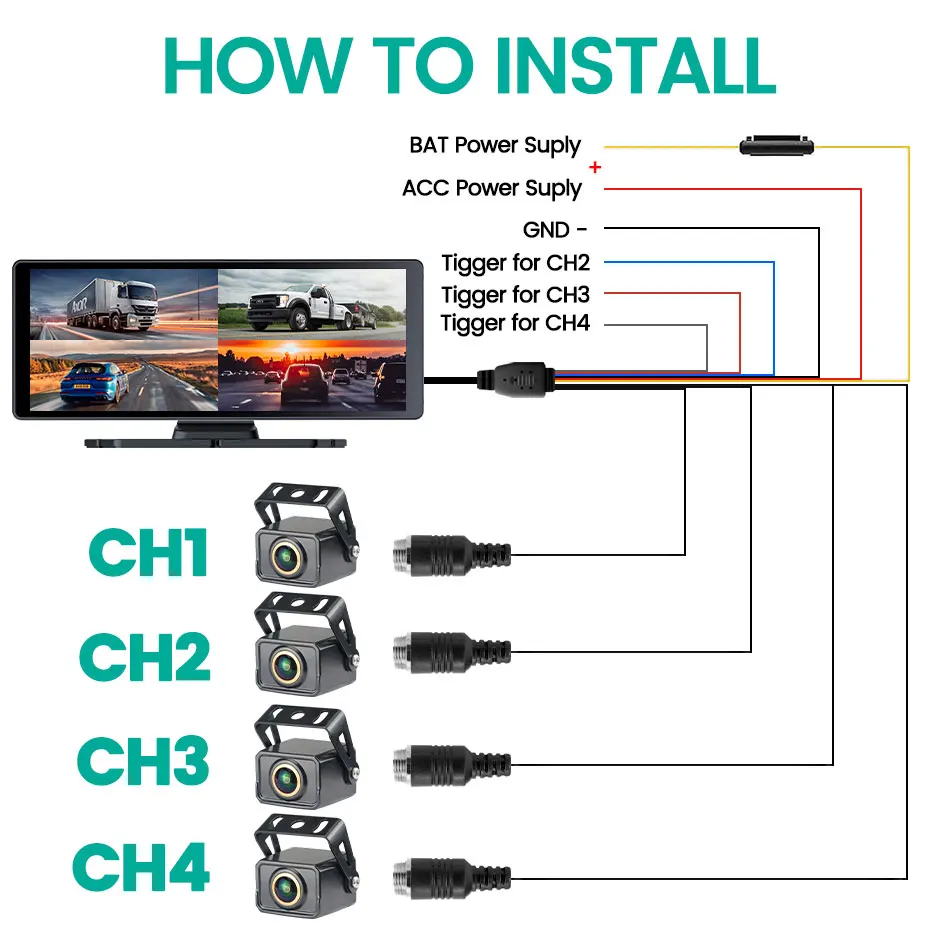 HOW TO INSTALL

BAT Power Suply
+
ACC Power Suply
GND -
Tigger for CH2
Tigger for CH3
Tigger for CH4

CH1
CH2
CH3
CH4