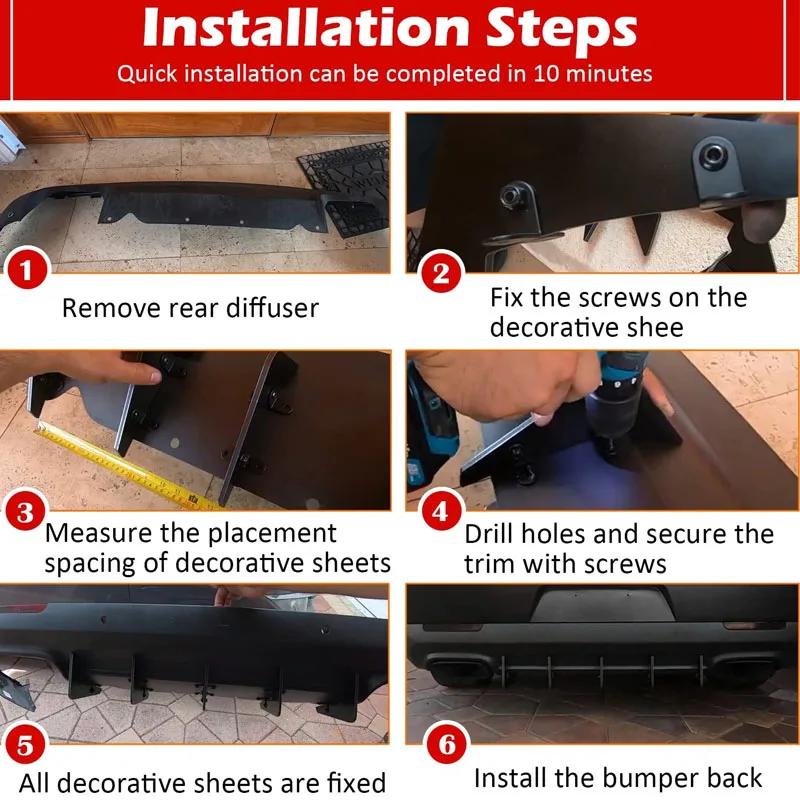 Installation Steps
Quick installation can be completed in 10 minutes

1
Remove rear diffuser

2
Fix the screws on the decorative shee

3
Measure the placement spacing of decorative sheets

4
Drill holes and secure the trim with screws

5
All decorative sheets are fixed

6
Install the bumper back