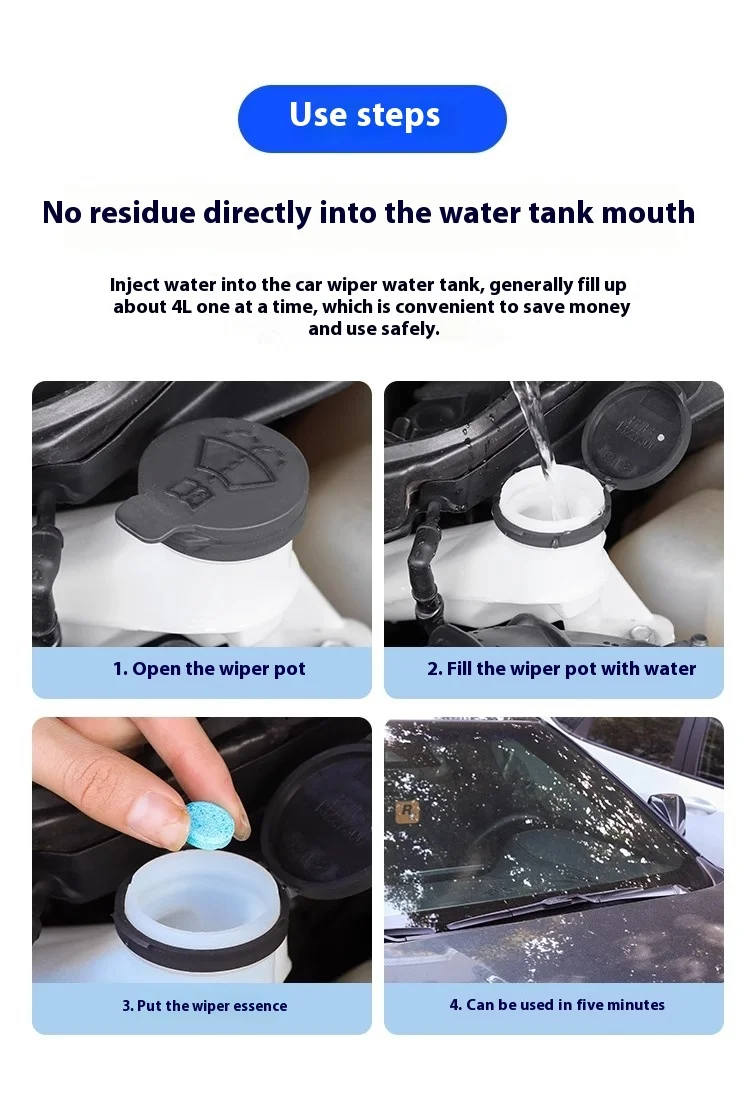 Use steps

No residue directly into the water tank mouth

Inject water into the car wiper water tank, generally fill up about 4L one at a time, which is convenient to save money and use safely.

1. Open the wiper pot

2. Fill the wiper pot with water

3. Put the wiper essence

4. Can be used in five minutes