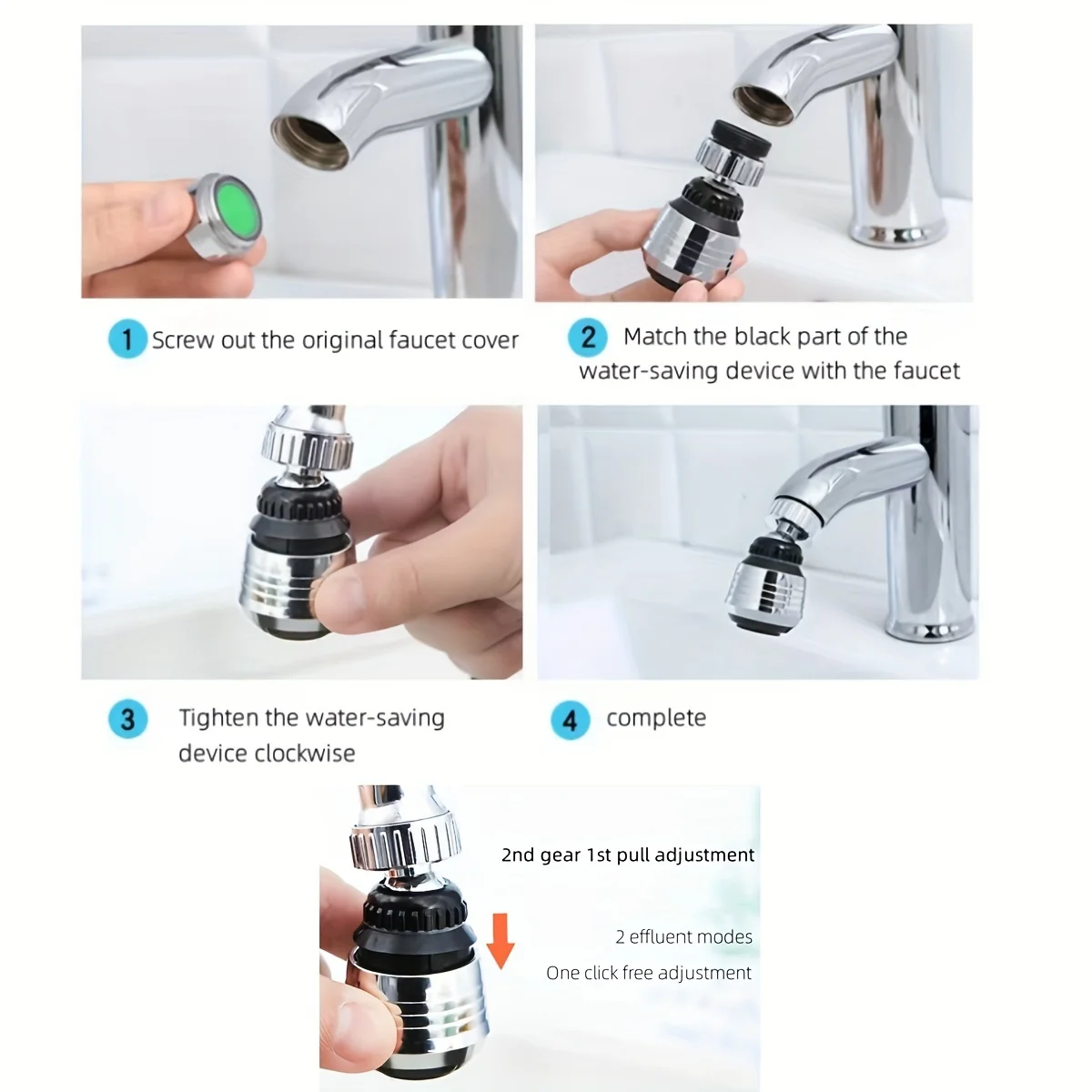 1 Screw out the original faucet cover

2 Match the black part of the water-saving device with the faucet

3 Tighten the water-saving device clockwise

4 complete

2nd gear 1st pull adjustment

2 effluent modes

One click free adjustment