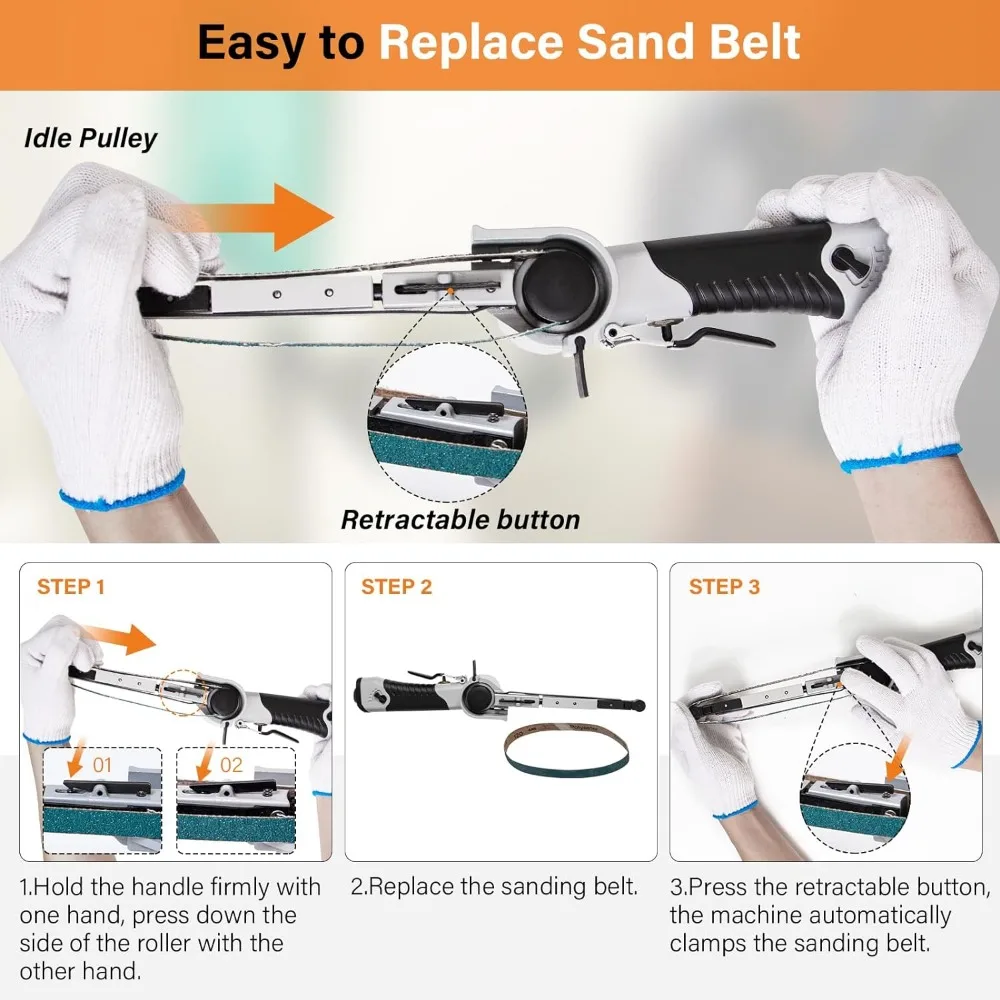 Easy to Replace Sand Belt

Idle Pulley

Retractable button

STEP 1

01

02

1.Hold the handle firmly with one hand, press down the side of the roller with the other hand.

STEP 2

2.Replace the sanding belt.

STEP 3

3.Press the retractable button, the machine automatically clamps the sanding belt.