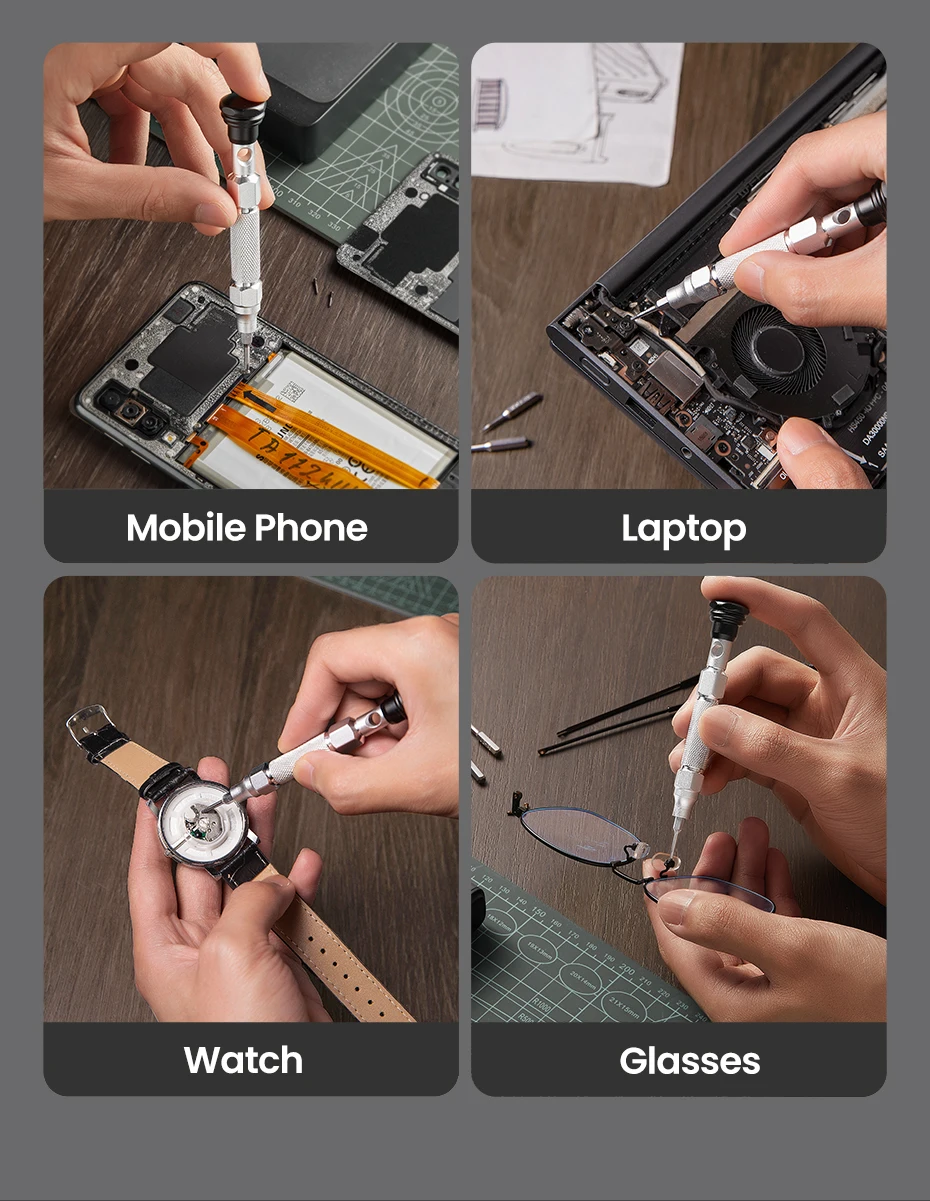 Mobile Phone

Laptop

Watch

Glasses