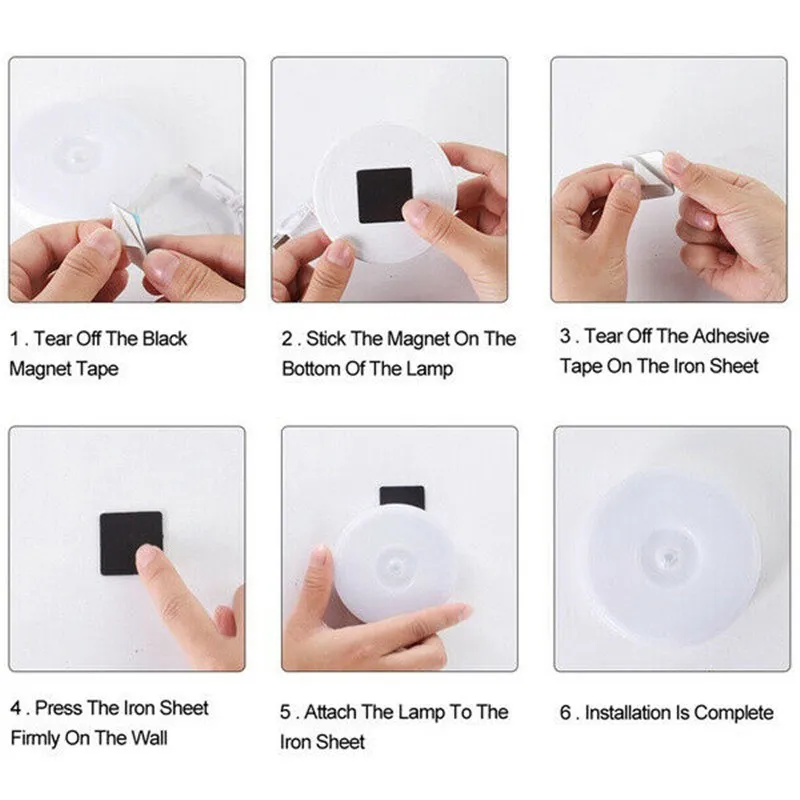 1 . Tear Off The Black Magnet Tape

2 . Stick The Magnet On The Bottom Of The Lamp

3 . Tear Off The Adhesive Tape On The Iron Sheet

4 . Press The Iron Sheet Firmly On The Wall

5 . Attach The Lamp To The Iron Sheet

6 . Installation Is Complete