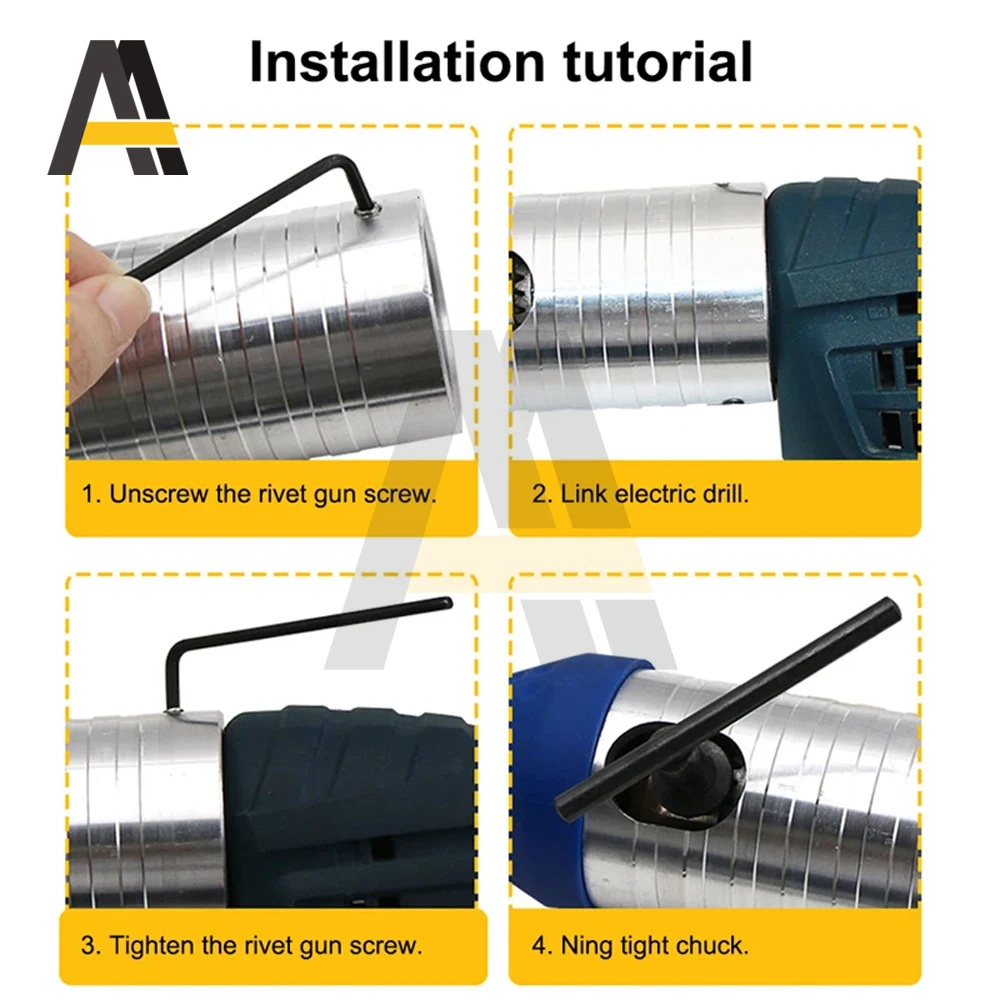 Installation tutorial

1. Unscrew the rivet gun screw.

2. Link electric drill.

3. Tighten the rivet gun screw.

4. Ning tight chuck.