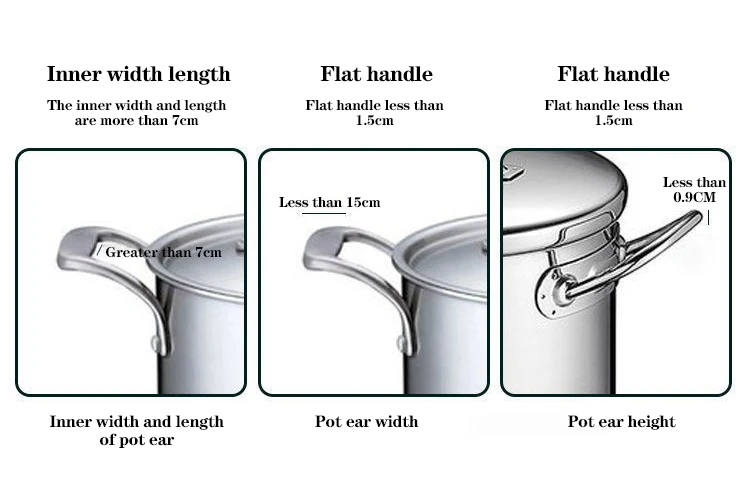 Inner width length

The inner width and length are more than 7cm

Greater than 7cm

Inner width and length of pot ear

Flat handle

Flat handle less than 1.5cm

Less than 15cm

Pot ear width

Flat handle

Flat handle less than 1.5cm

Less than 0.9CM

Pot ear height