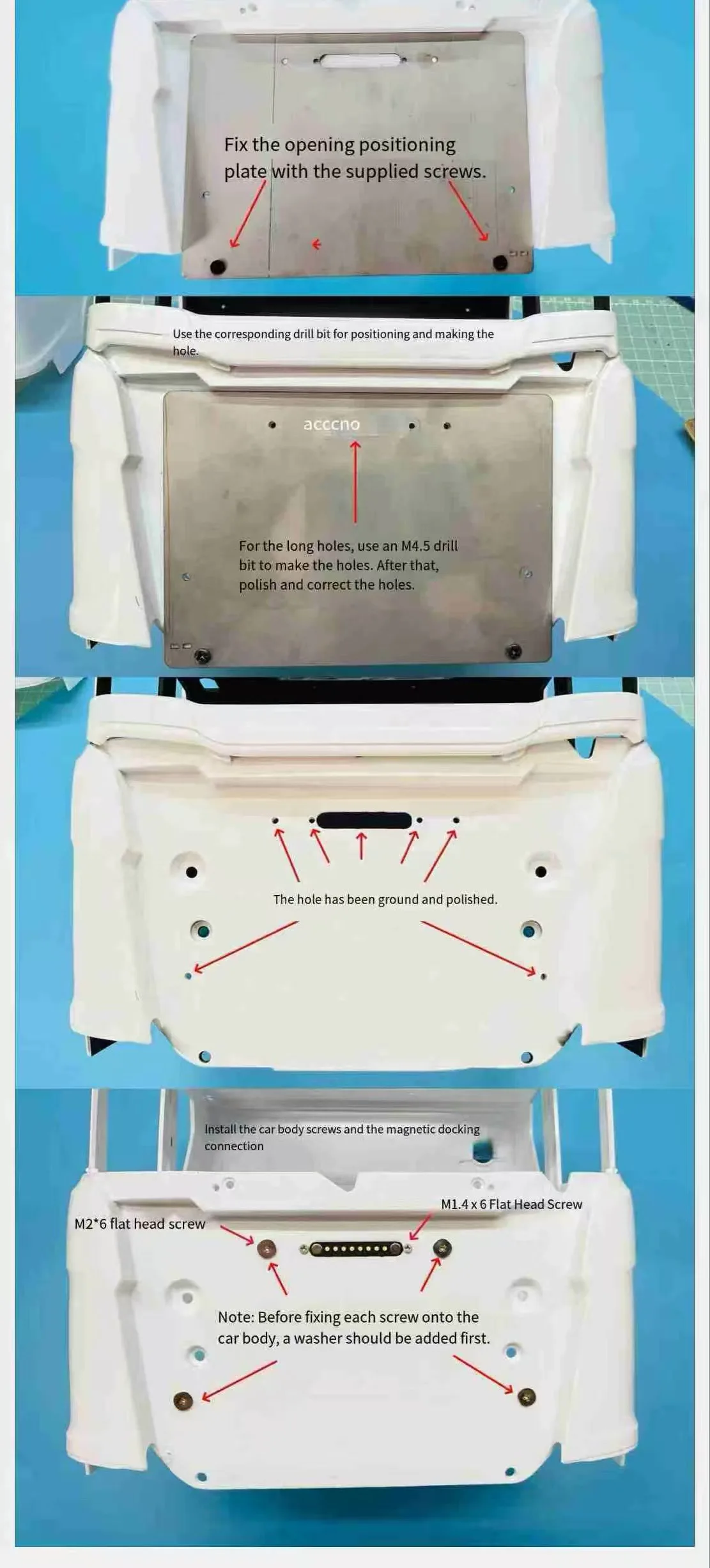 Fix the opening positioning plate with the supplied screws.

Use the corresponding drill bit for positioning and making the hole.

acccno

For the long holes, use an M4.5 drill bit to make the holes. After that, polish and correct the holes.

The hole has been ground and polished.

Install the car body screws and the magnetic docking connection

M1.4 x 6 Flat Head Screw

M2*6 flat head screw

Note: Before fixing each screw onto the car body, a washer should be added first.