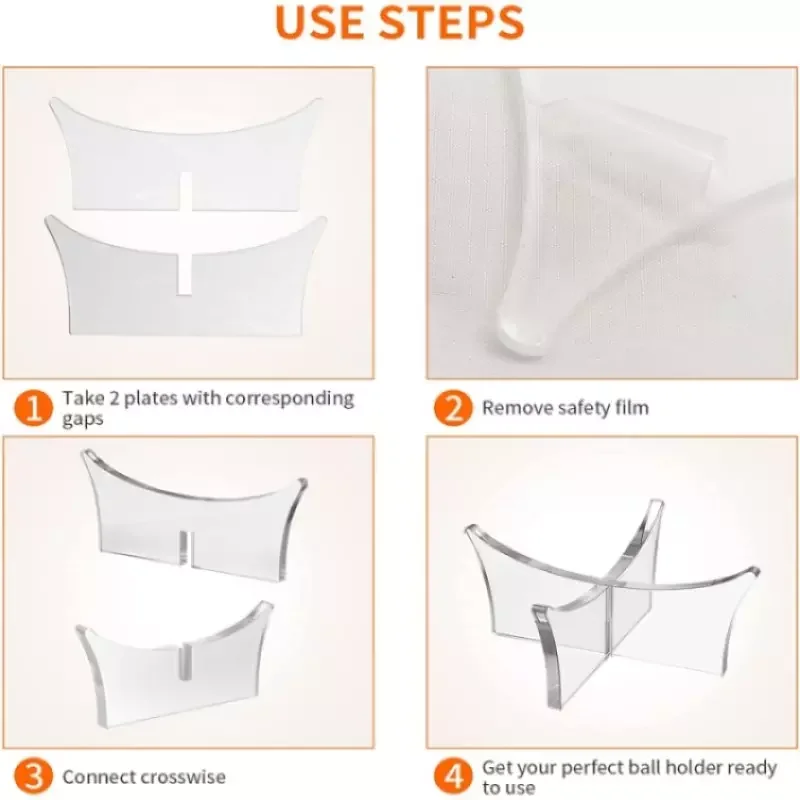 USE STEPS

1 Take 2 plates with corresponding gaps

2 Remove safety film

3 Connect crosswise

4 Get your perfect ball holder ready to use