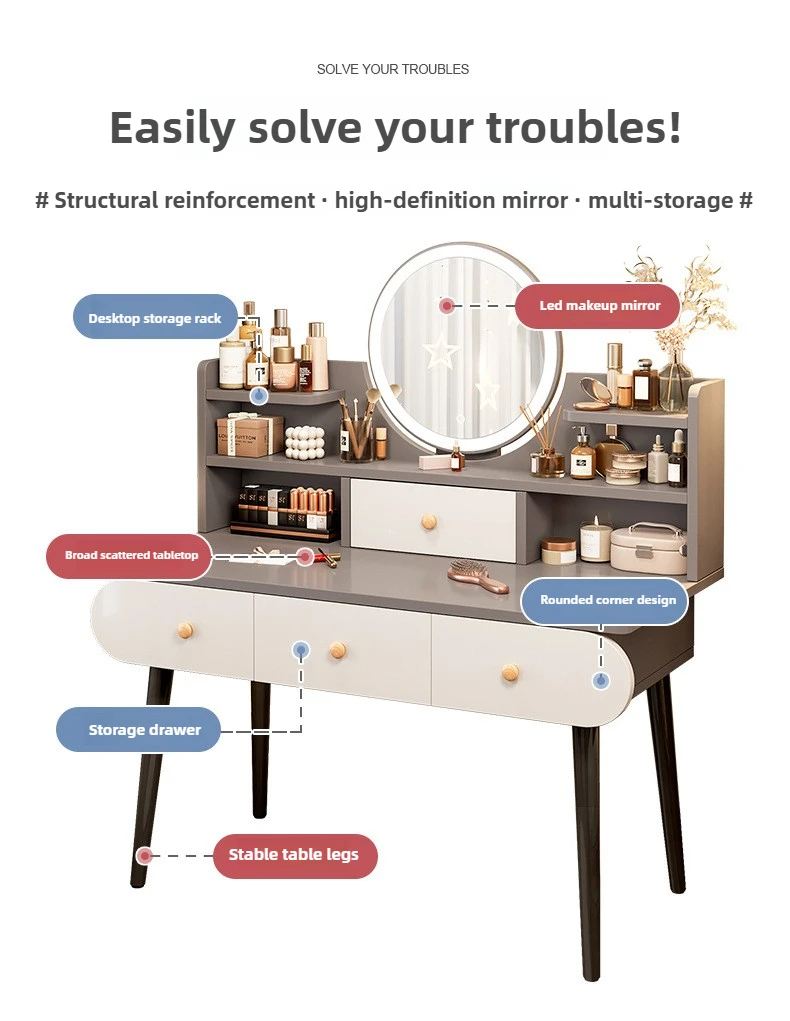 SOLVE YOUR TROUBLES

Easily solve your troubles!

# Structural reinforcement · high-definition mirror · multi-storage #

Desktop storage rack

Led makeup mirror

Broad scattered tabletop

Rounded corner design

Storage drawer

Stable table legs