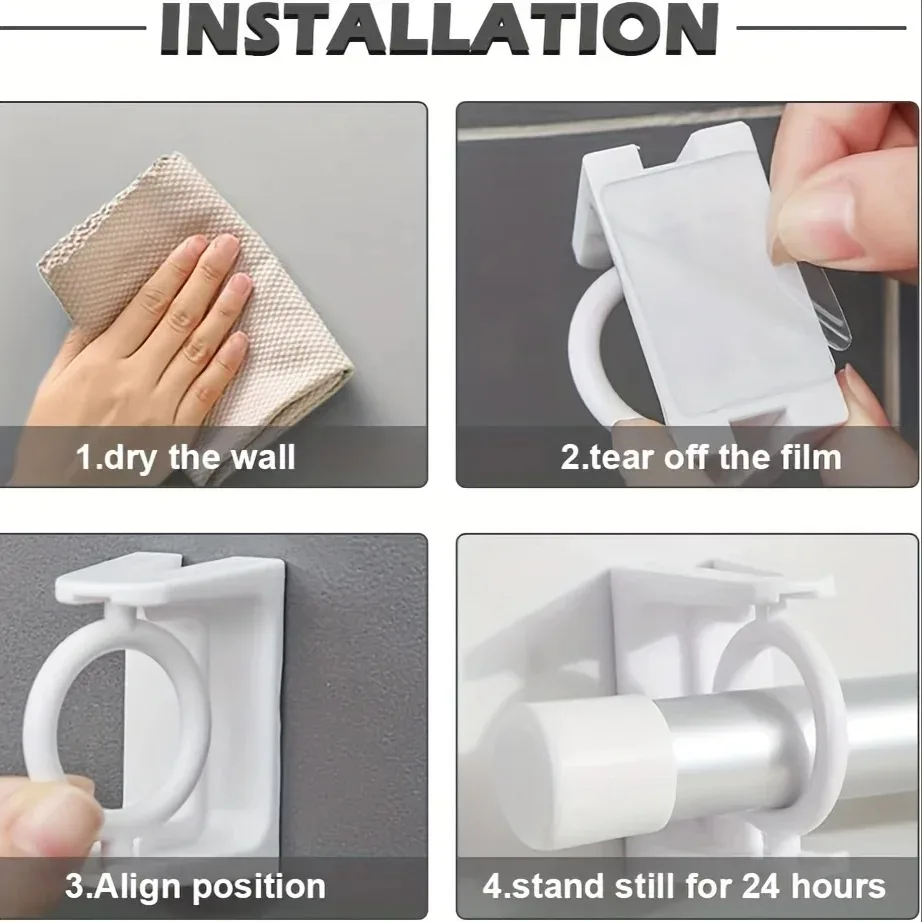 INSTALLATION

1.dry the wall

2.tear off the film

3.Align position

4.stand still for 24 hours