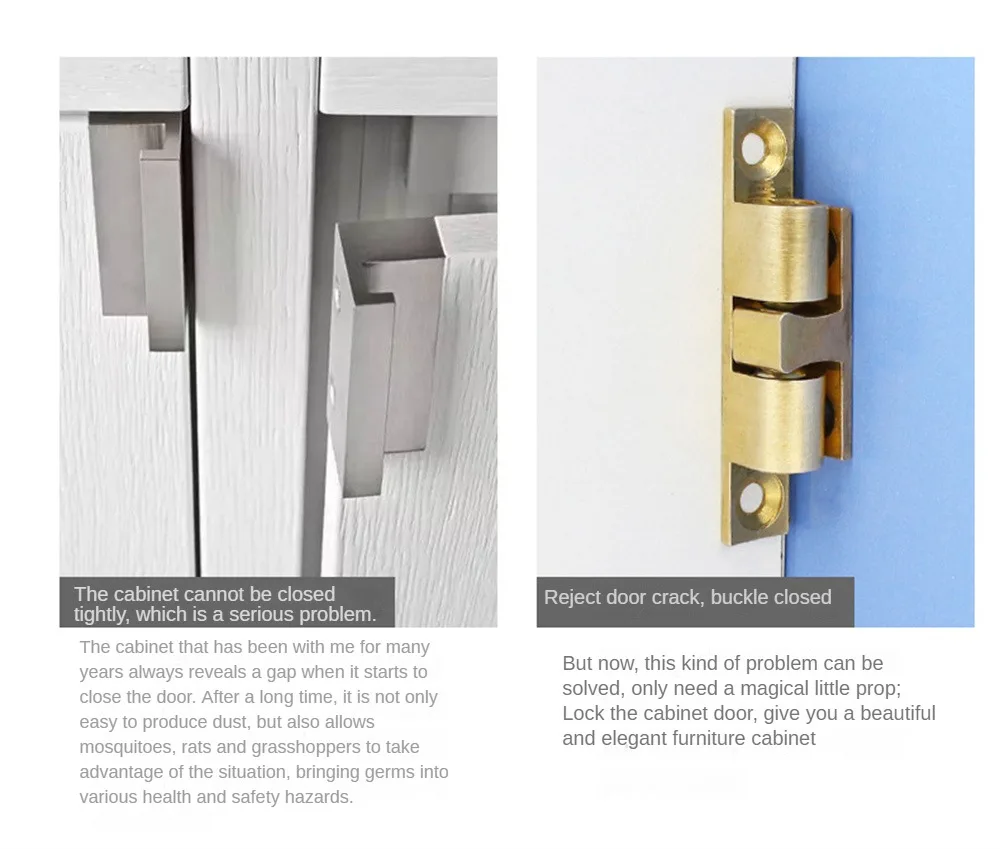 The cabinet cannot be closed tightly, which is a serious problem.

The cabinet that has been with me for many years always reveals a gap when it starts to close the door. After a long time, it is not only easy to produce dust, but also allows mosquitoes, rats and grasshoppers to take advantage of the situation, bringing germs into various health and safety hazards.

Reject door crack, buckle closed

But now, this kind of problem can be solved, only need a magical little prop; Lock the cabinet door, give you a beautiful and elegant furniture cabinet