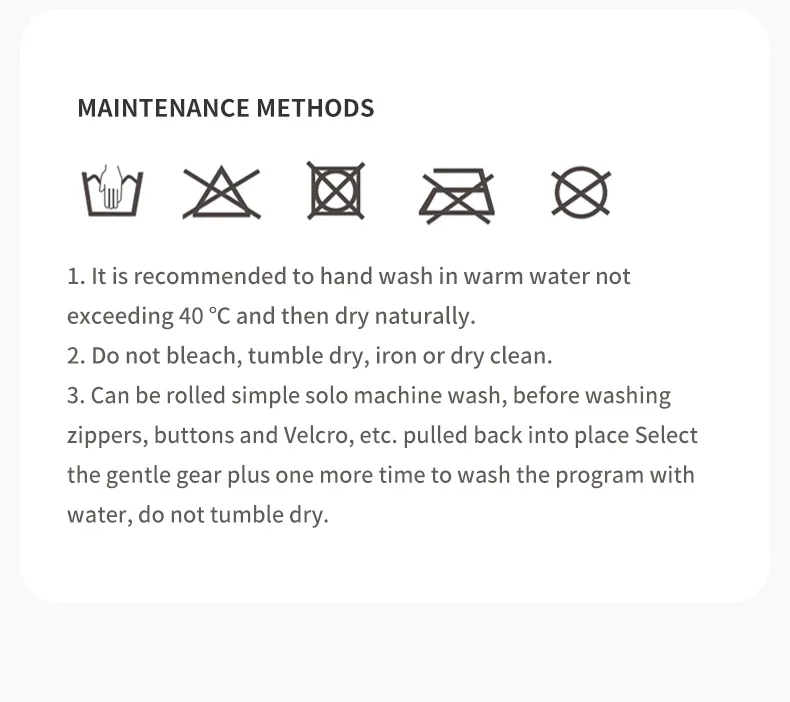 MAINTENANCE METHODS

1. It is recommended to hand wash in warm water not exceeding 40 °C and then dry naturally.
2. Do not bleach, tumble dry, iron or dry clean.
3. Can be rolled simple solo machine wash, before washing zippers, buttons and Velcro, etc. pulled back into place Select the gentle gear plus one more time to wash the program with water, do not tumble dry.