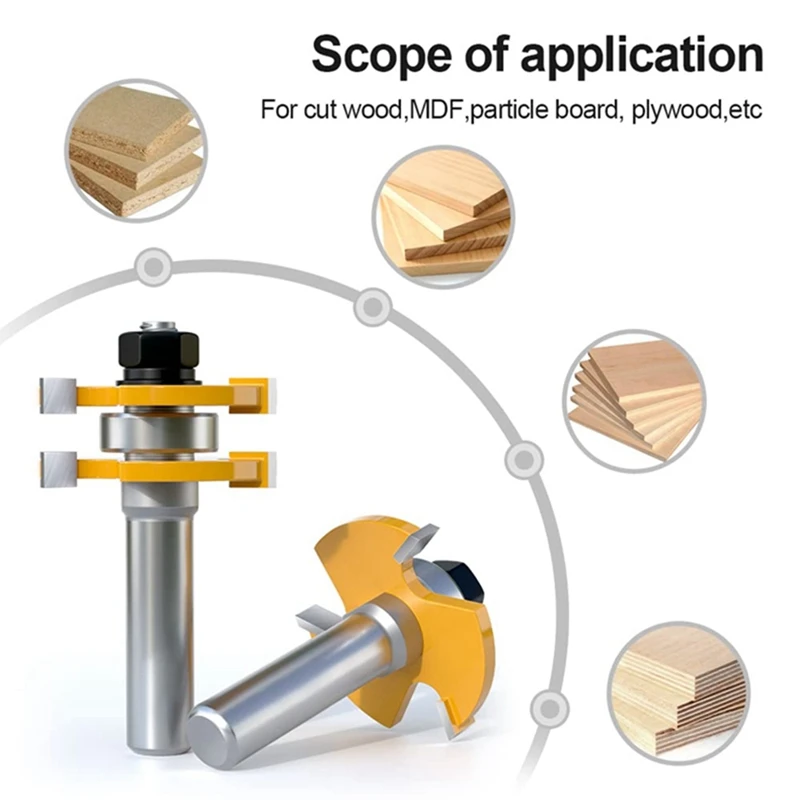 Scope of application

For cut wood,MDF,particle board, plywood,etc