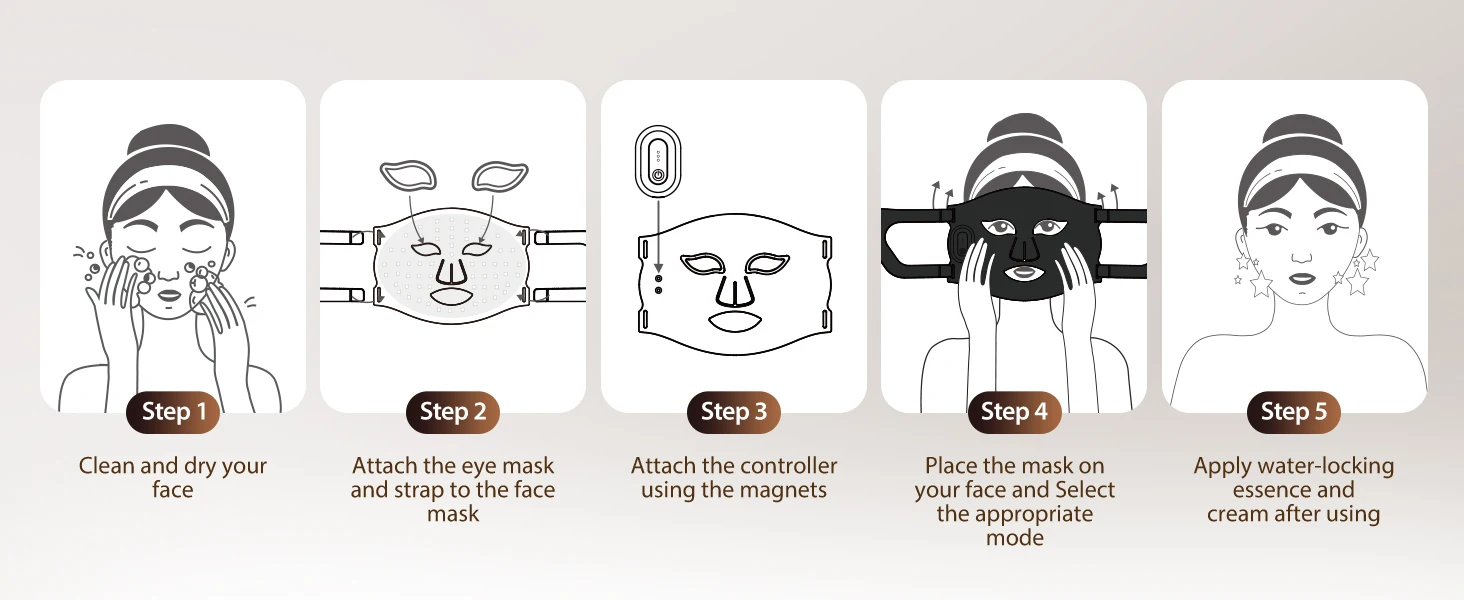 Step 1
Clean and dry your face

Step 2
Attach the eye mask and strap to the face mask

Step 3
Attach the controller using the magnets

Step 4
Place the mask on your face and Select the appropriate mode

Step 5
Apply water-locking essence and cream after using