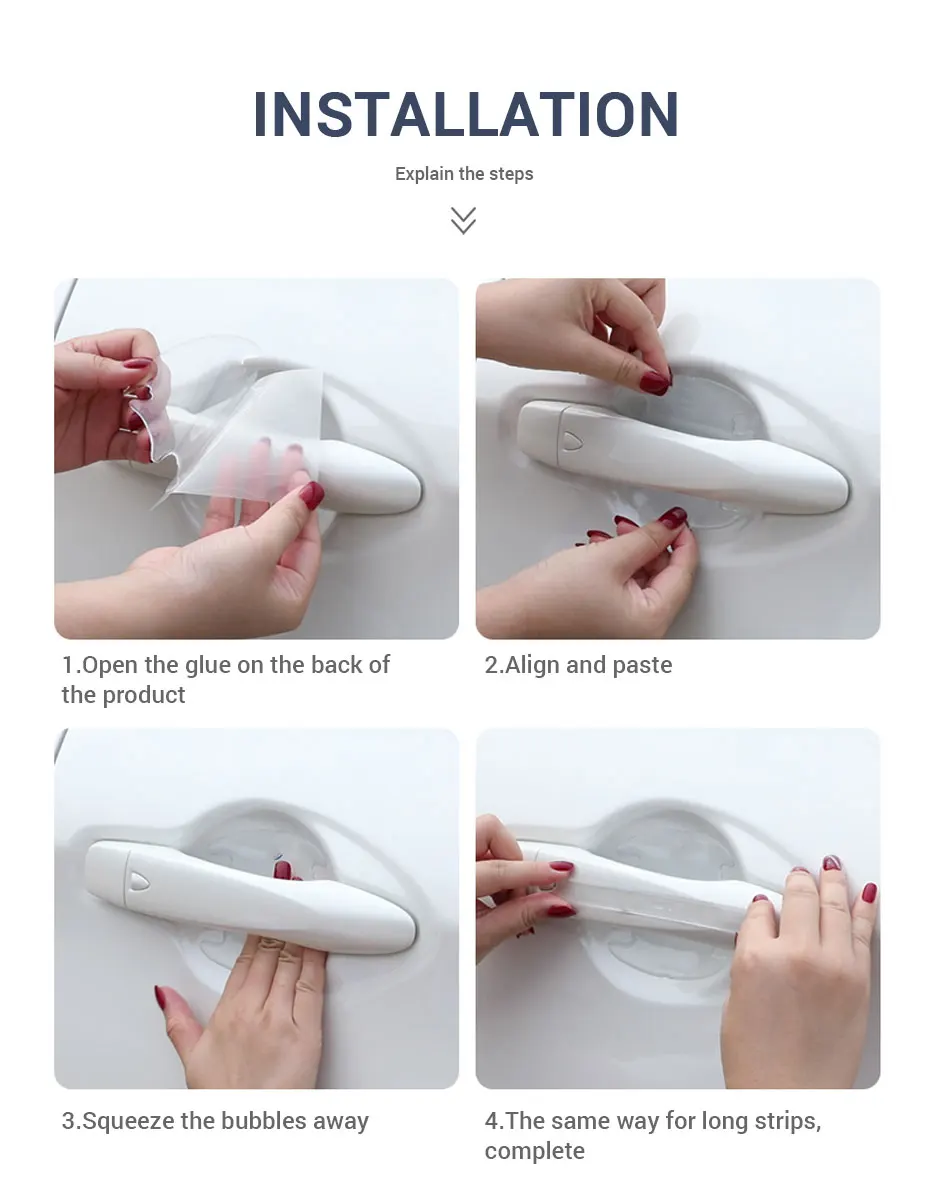 INSTALLATION

Explain the steps

1.Open the glue on the back of the product

2.Align and paste

3.Squeeze the bubbles away

4.The same way for long strips, complete