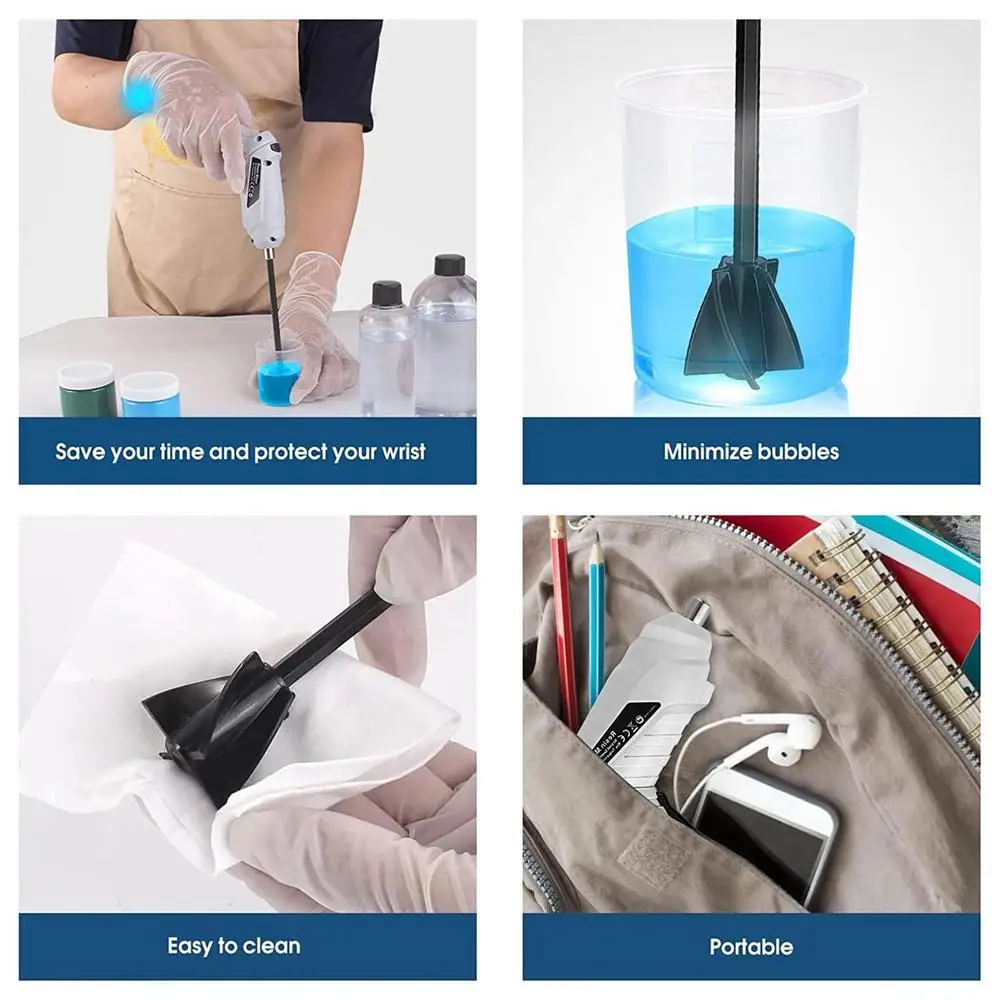 Save your time and protect your wrist

Minimize bubbles

Easy to clean

Portable