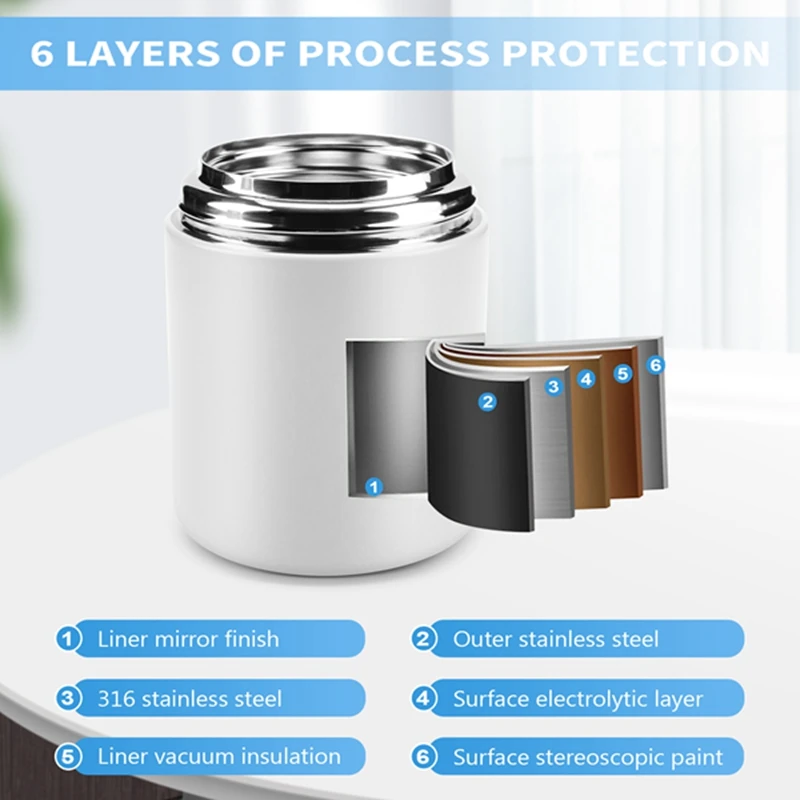 6 LAYERS OF PROCESS PROTECTION

1 2 3 4 5 6

1 Liner mirror finish

2 Outer stainless steel

3 316 stainless steel

4 Surface electrolytic layer

5 Liner vacuum insulation

6 Surface stereoscopic paint