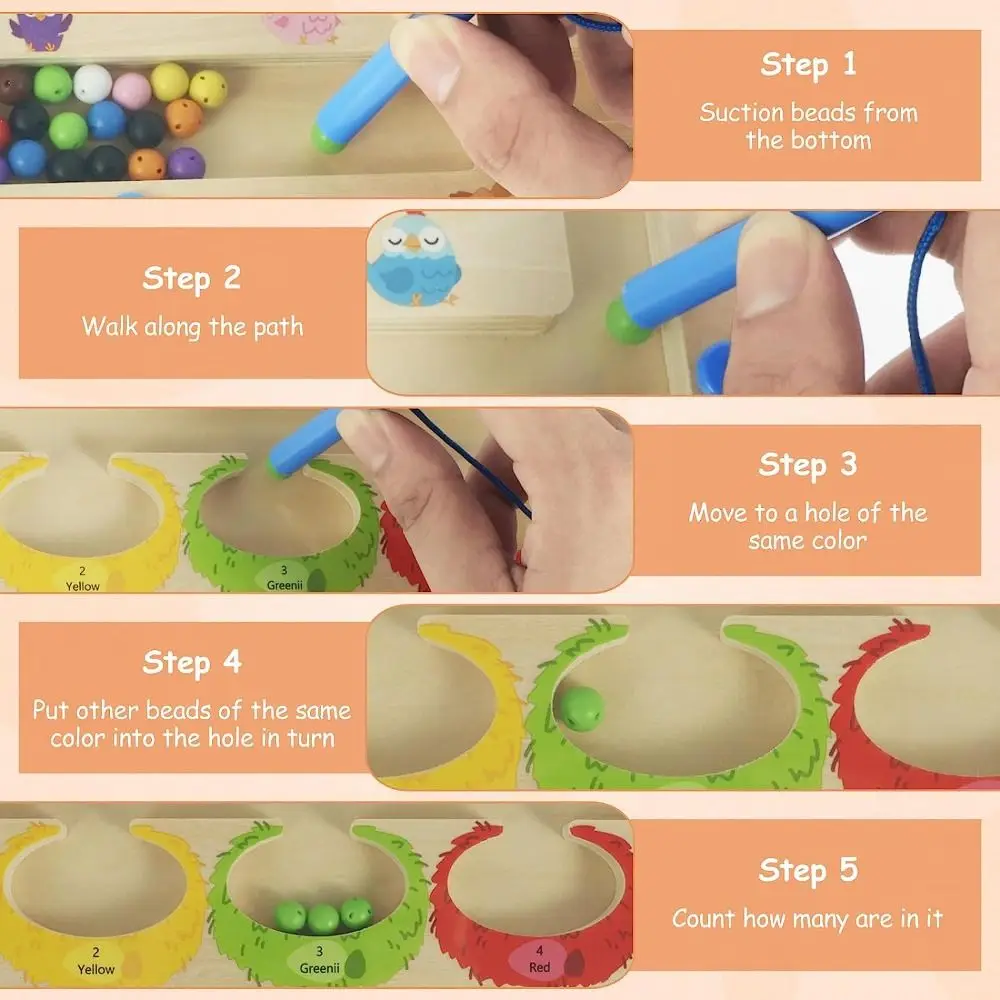 Step 1
Suction beads from the bottom

Step 2
Walk along the path

2
Yellow
3
Greenii

Step 3
Move to a hole of the same color

Step 4
Put other beads of the same color into the hole in turn

2
Yellow
3
Greenii
4
Red

Step 5
Count how many are in it