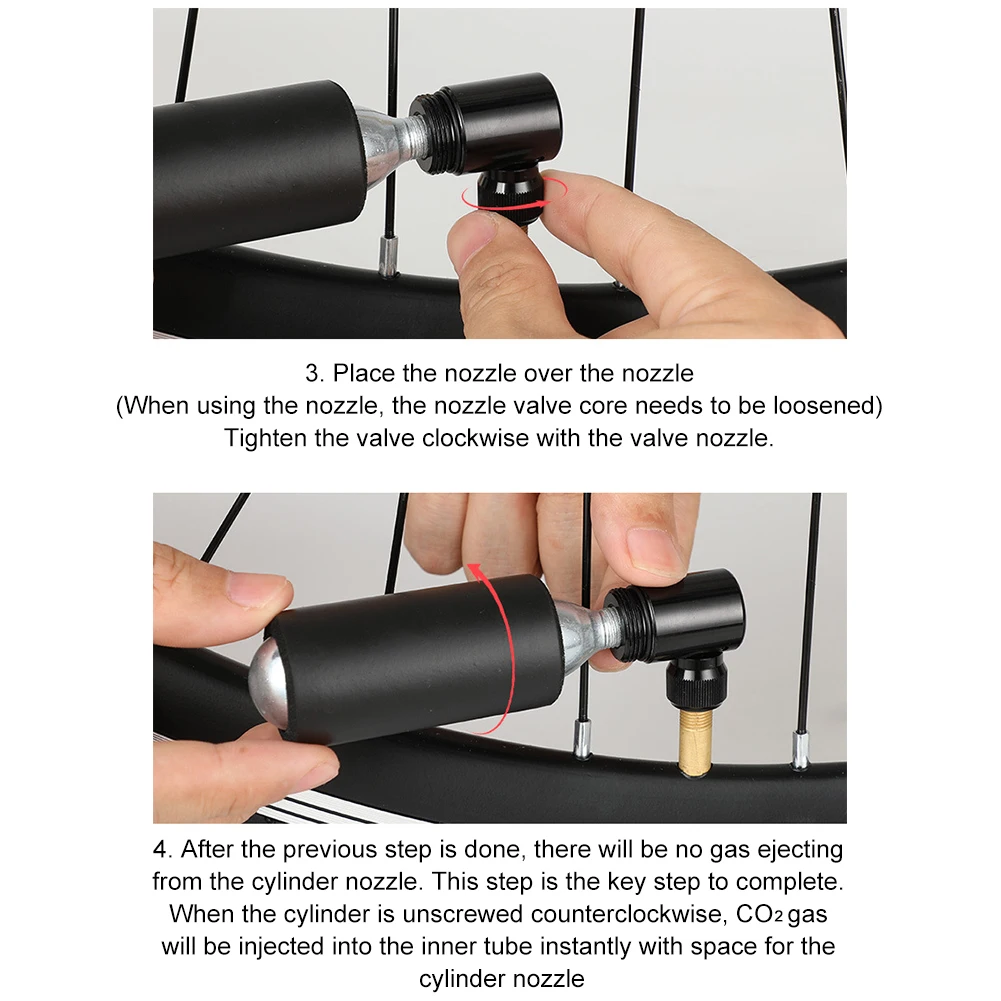 3. Place the nozzle over the nozzle
(When using the nozzle, the nozzle valve core needs to be loosened)
Tighten the valve clockwise with the valve nozzle.

4. After the previous step is done, there will be no gas ejecting from the cylinder nozzle. This step is the key step to complete. When the cylinder is unscrewed counterclockwise, $CO_2$ gas will be injected into the inner tube instantly with space for the cylinder nozzle