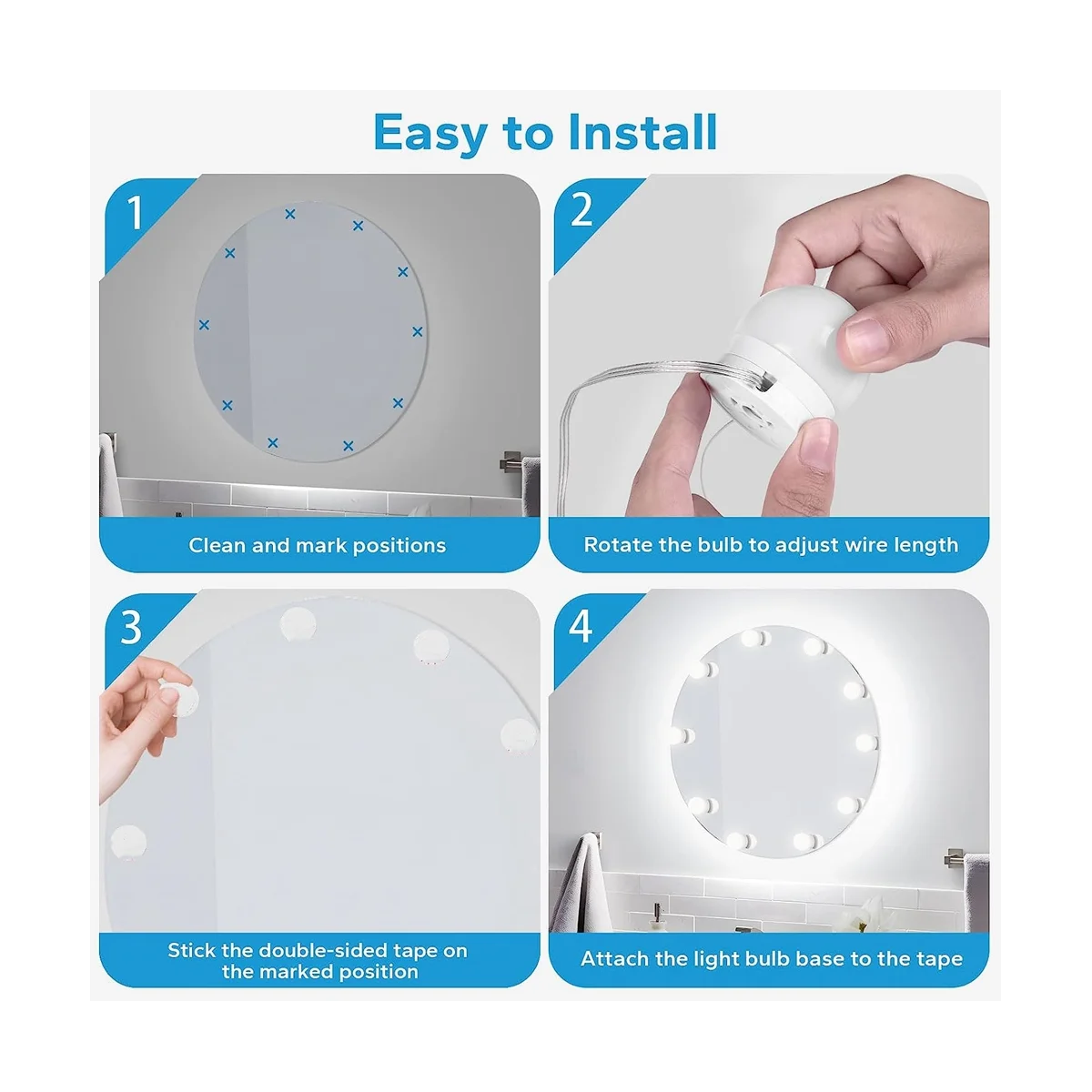 Easy to Install

1

Clean and mark positions

2

Rotate the bulb to adjust wire length

3

Stick the double-sided tape on the marked position

4

Attach the light bulb base to the tape