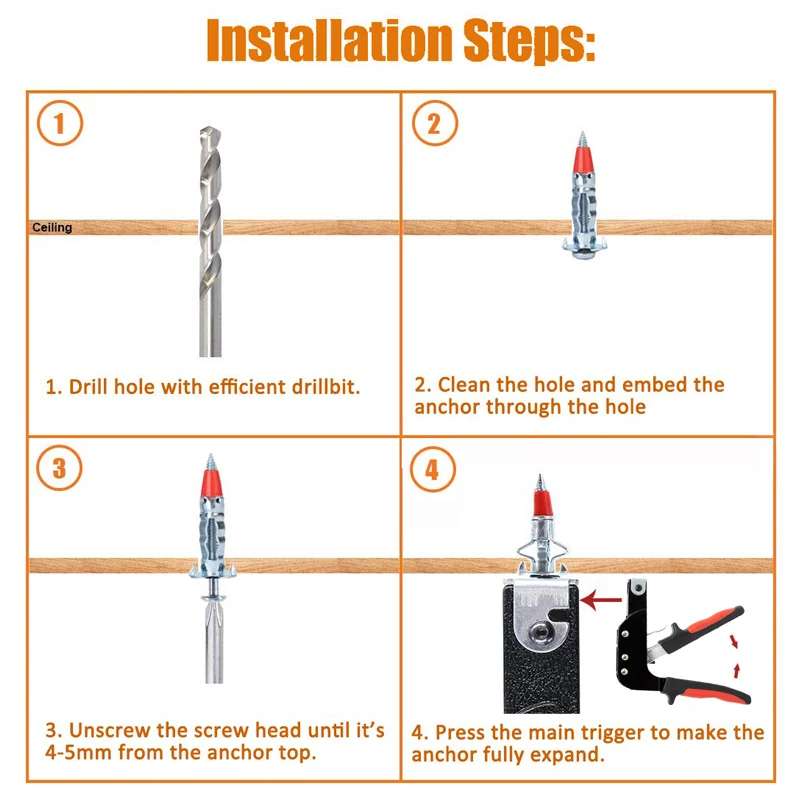 Installation Steps:

1

Ceiling

1. Drill hole with efficient drillbit.

2

2. Clean the hole and embed the anchor through the hole

3

3. Unscrew the screw head until it's 4-5mm from the anchor top.

4

4. Press the main trigger to make the anchor fully expand.