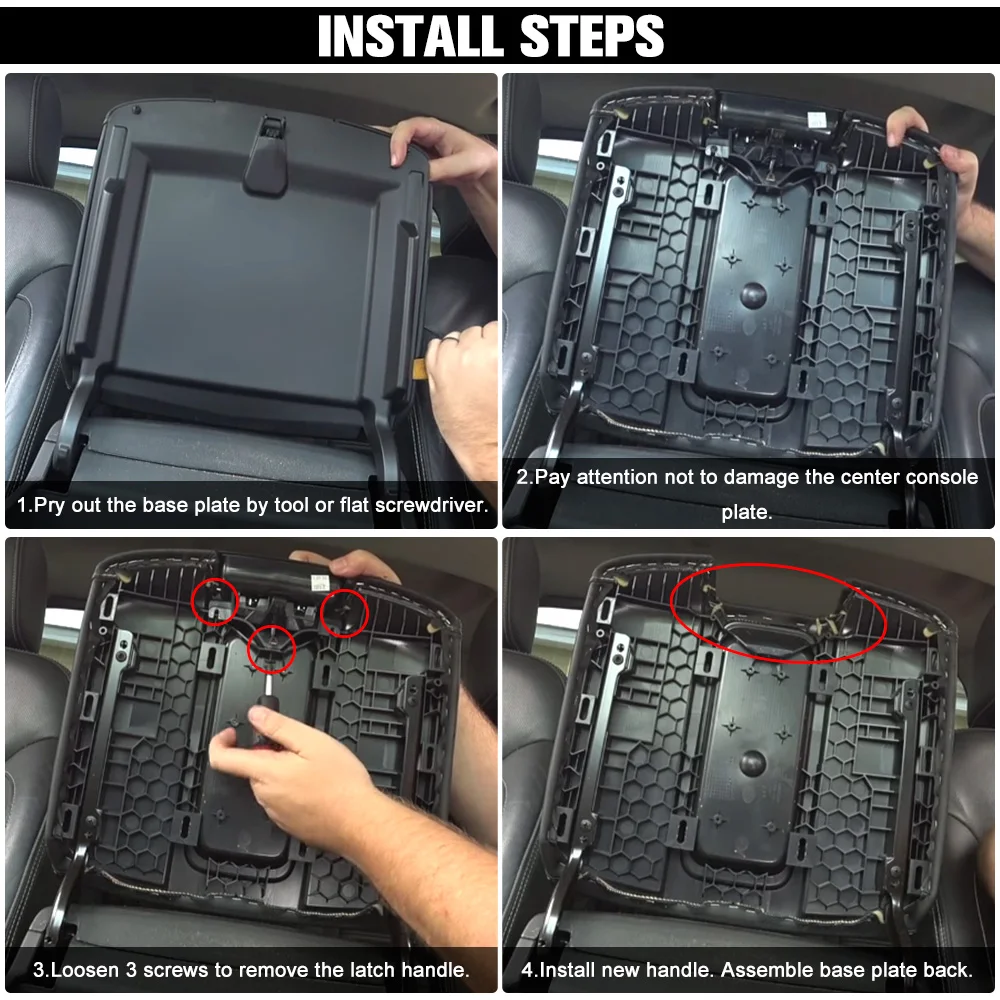 INSTALL STEPS

1.Pry out the base plate by tool or flat screwdriver.

2.Pay attention not to damage the center console plate.

3.Loosen 3 screws to remove the latch handle.

4.Install new handle. Assemble base plate back.