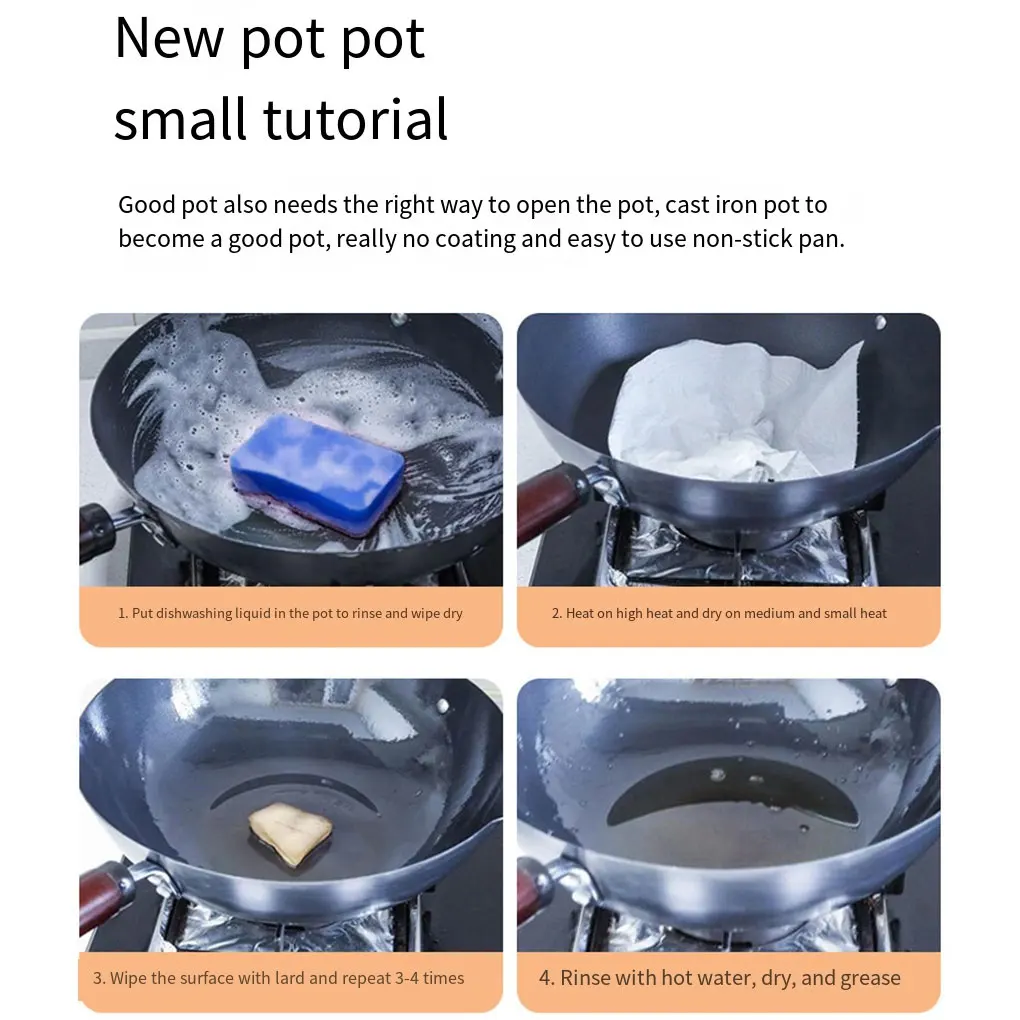 New pot pot small tutorial

Good pot also needs the right way to open the pot, cast iron pot to become a good pot, really no coating and easy to use non-stick pan.

1. Put dishwashing liquid in the pot to rinse and wipe dry

2. Heat on high heat and dry on medium and small heat

3. Wipe the surface with lard and repeat 3-4 times

4. Rinse with hot water, dry, and grease